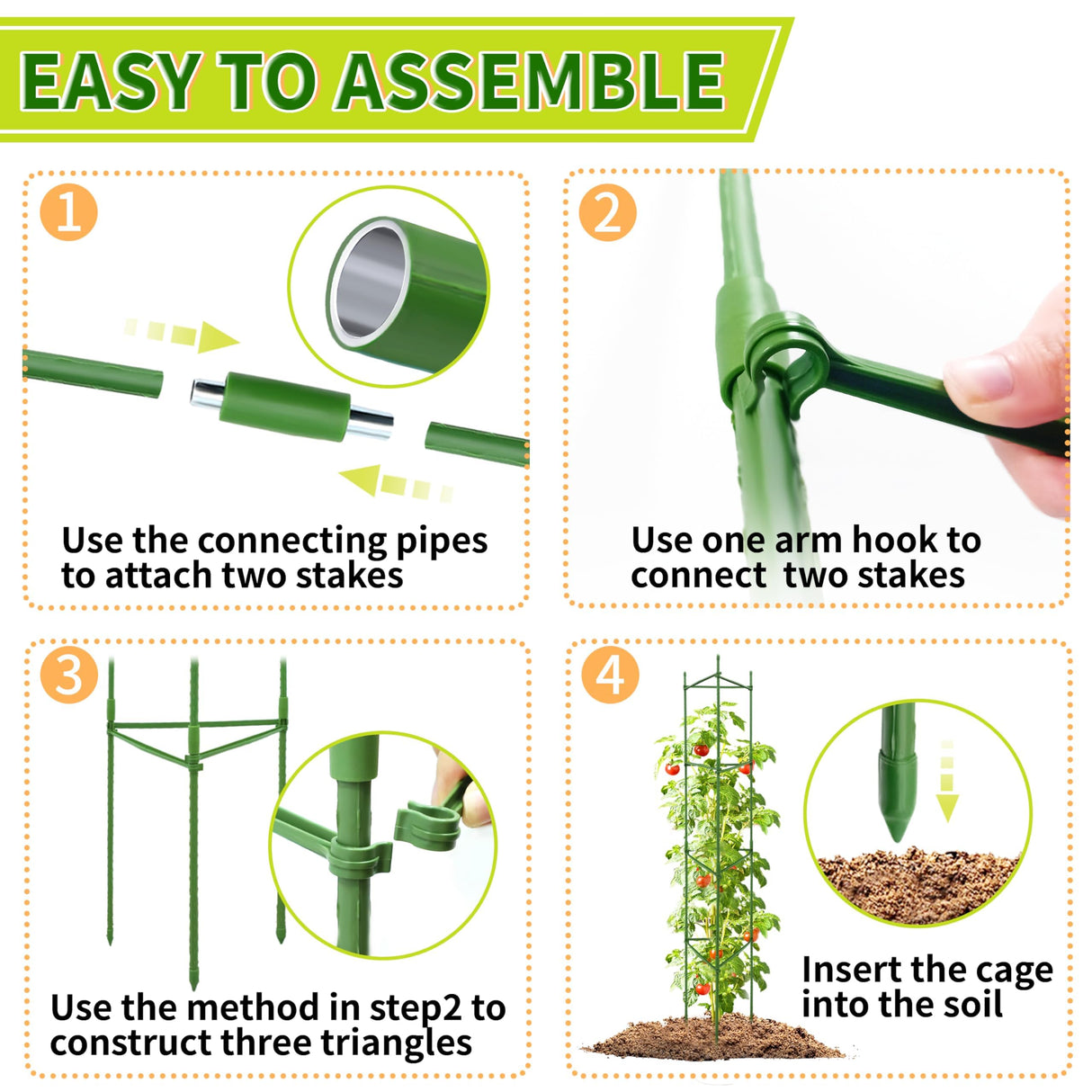 EASY TO ASSEMBLE

1

Use the connecting pipes to attach two stakes

2

Use one arm hook to connect  two stakes

3

Use the method in step2 to construct three triangles

4

Insert the cage into the soil