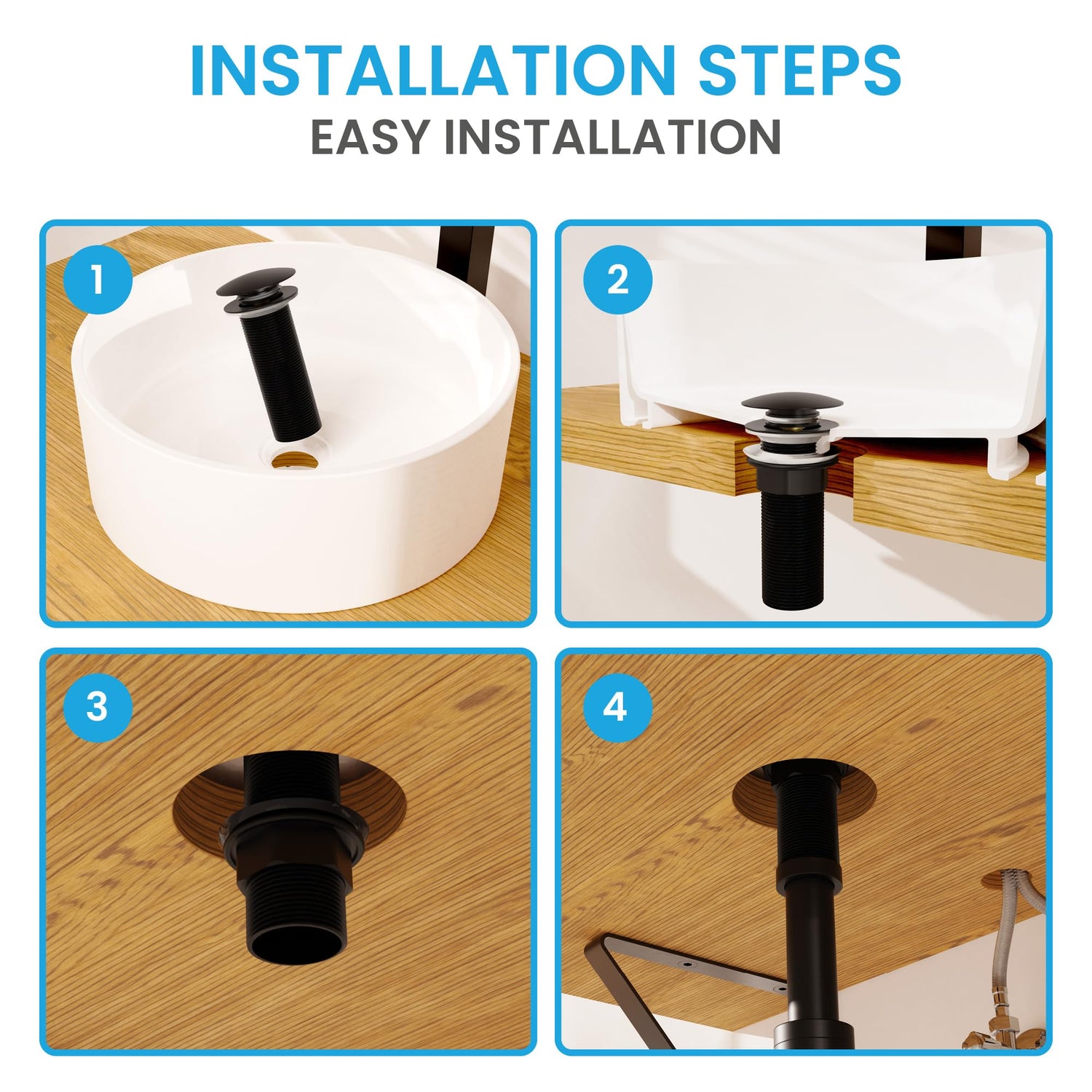 INSTALLATION STEPS
EASY INSTALLATION

1

2

3

4