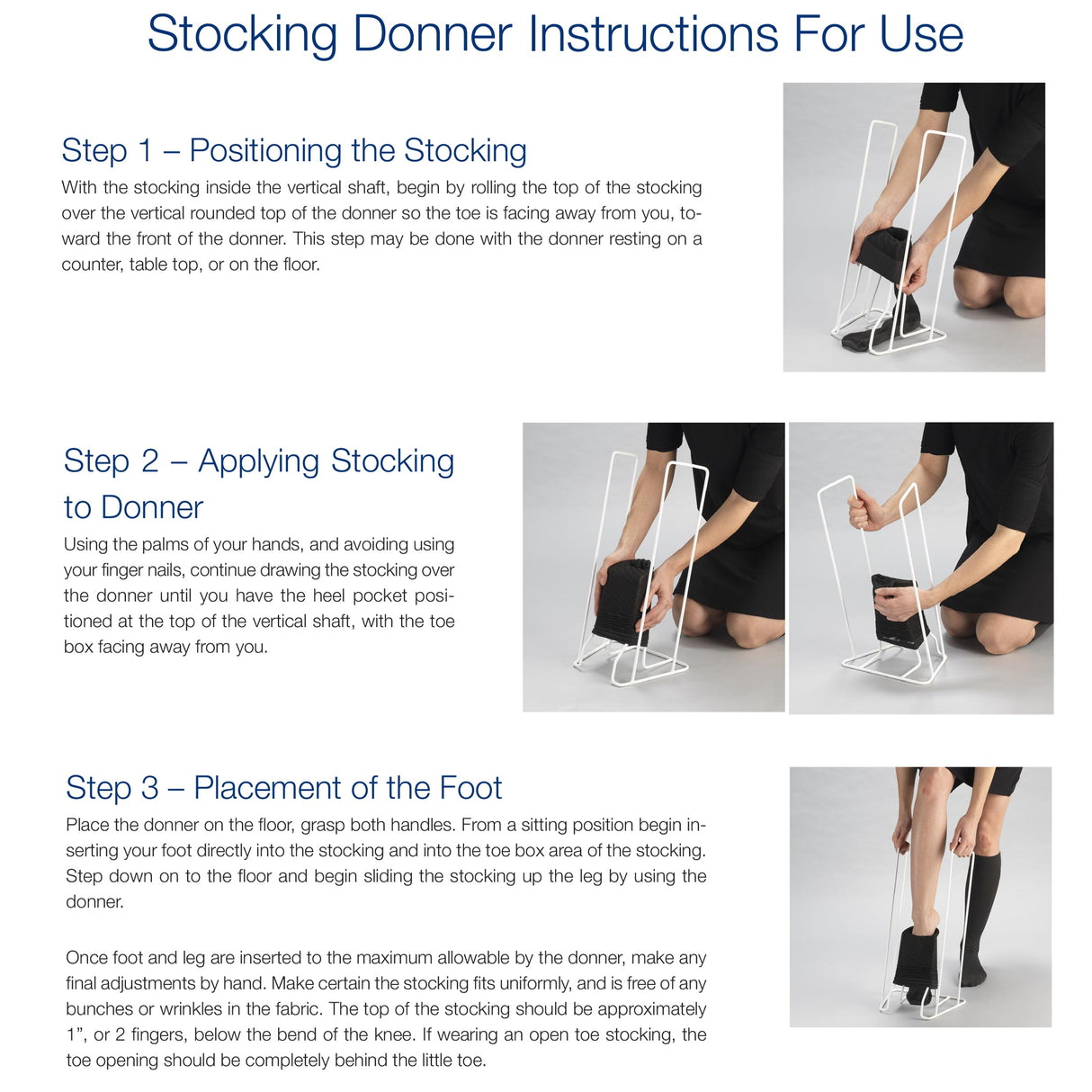 Stocking Donner Instructions For Use

Step 1 – Positioning the Stocking

With the stocking inside the vertical shaft, begin by rolling the top of the stocking over the vertical rounded top of the donner so the toe is facing away from you, toward the front of the donner. This step may be done with the donner resting on a counter, table top, or on the floor.

Step 2 – Applying Stocking to Donner

Using the palms of your hands, and avoiding using your finger nails, continue drawing the stocking over the donner until you have the heel pocket positioned at the top of the vertical shaft, with the toe box facing away from you.

Step 3 – Placement of the Foot

Place the donner on the floor, grasp both handles. From a sitting position begin inserting your foot directly into the stocking and into the toe box area of the stocking. Step down on to the floor and begin sliding the stocking up the leg by using the donner.

Once foot and leg are inserted to the maximum allowable by the donner, make any final adjustments by hand. Make certain the stocking fits uniformly, and is free of any bunches or wrinkles in the fabric. The top of the stocking should be approximately 1", or 2 fingers, below the bend of the knee. If wearing an open toe stocking, the toe opening should be completely behind the little toe.