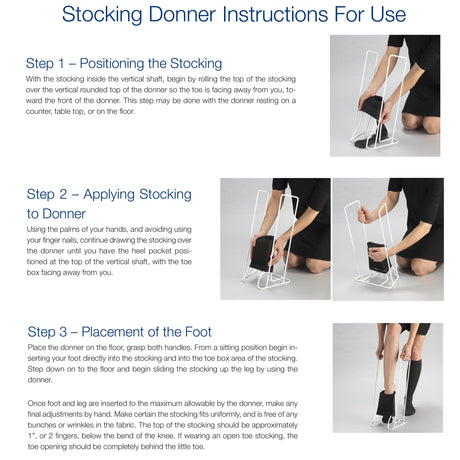 Stocking Donner Instructions For Use

Step 1 – Positioning the Stocking

With the stocking inside the vertical shaft, begin by rolling the top of the stocking over the vertical rounded top of the donner so the toe is facing away from you, toward the front of the donner. This step may be done with the donner resting on a counter, table top, or on the floor.

Step 2 – Applying Stocking to Donner

Using the palms of your hands, and avoiding using your finger nails, continue drawing the stocking over the donner until you have the heel pocket positioned at the top of the vertical shaft, with the toe box facing away from you.

Step 3 – Placement of the Foot

Place the donner on the floor, grasp both handles. From a sitting position begin inserting your foot directly into the stocking and into the toe box area of the stocking. Step down on to the floor and begin sliding the stocking up the leg by using the donner.

Once foot and leg are inserted to the maximum allowable by the donner, make any final adjustments by hand. Make certain the stocking fits uniformly, and is free of any bunches or wrinkles in the fabric. The top of the stocking should be approximately 1", or 2 fingers, below the bend of the knee. If wearing an open toe stocking, the toe opening should be completely behind the little toe.