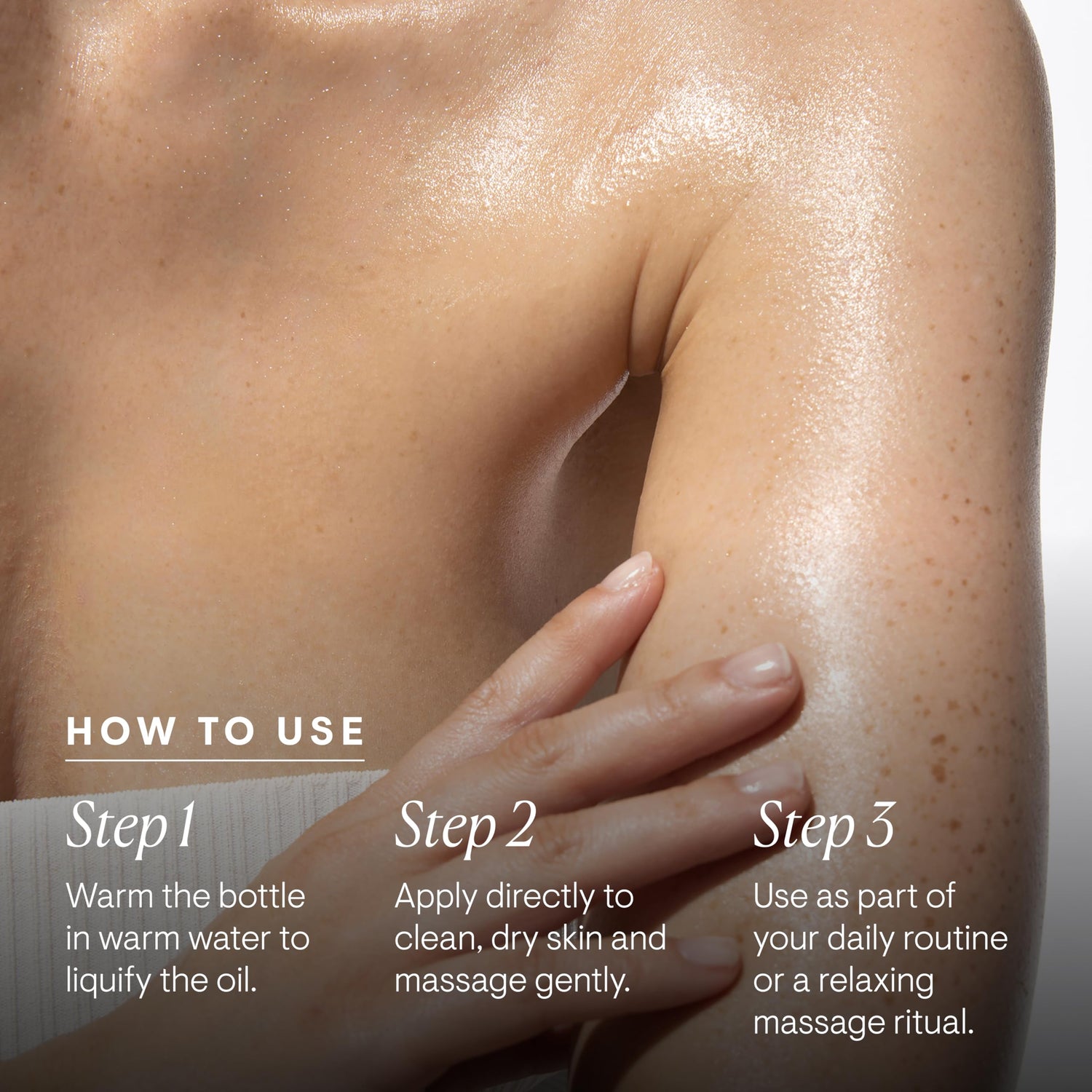 HOW TO USE

Step 1
Warm the bottle in warm water to liquify the oil.

Step 2
Apply directly to clean, dry skin and massage gently.

Step 3
Use as part of your daily routine or a relaxing massage ritual.