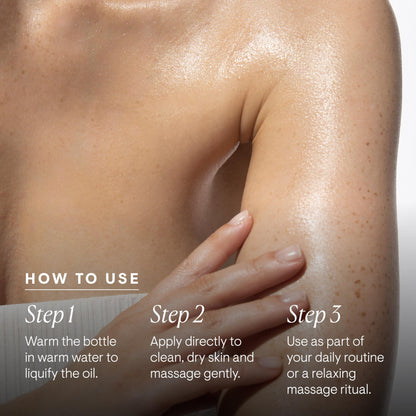 HOW TO USE

Step 1
Warm the bottle in warm water to liquify the oil.

Step 2
Apply directly to clean, dry skin and massage gently.

Step 3
Use as part of your daily routine or a relaxing massage ritual.