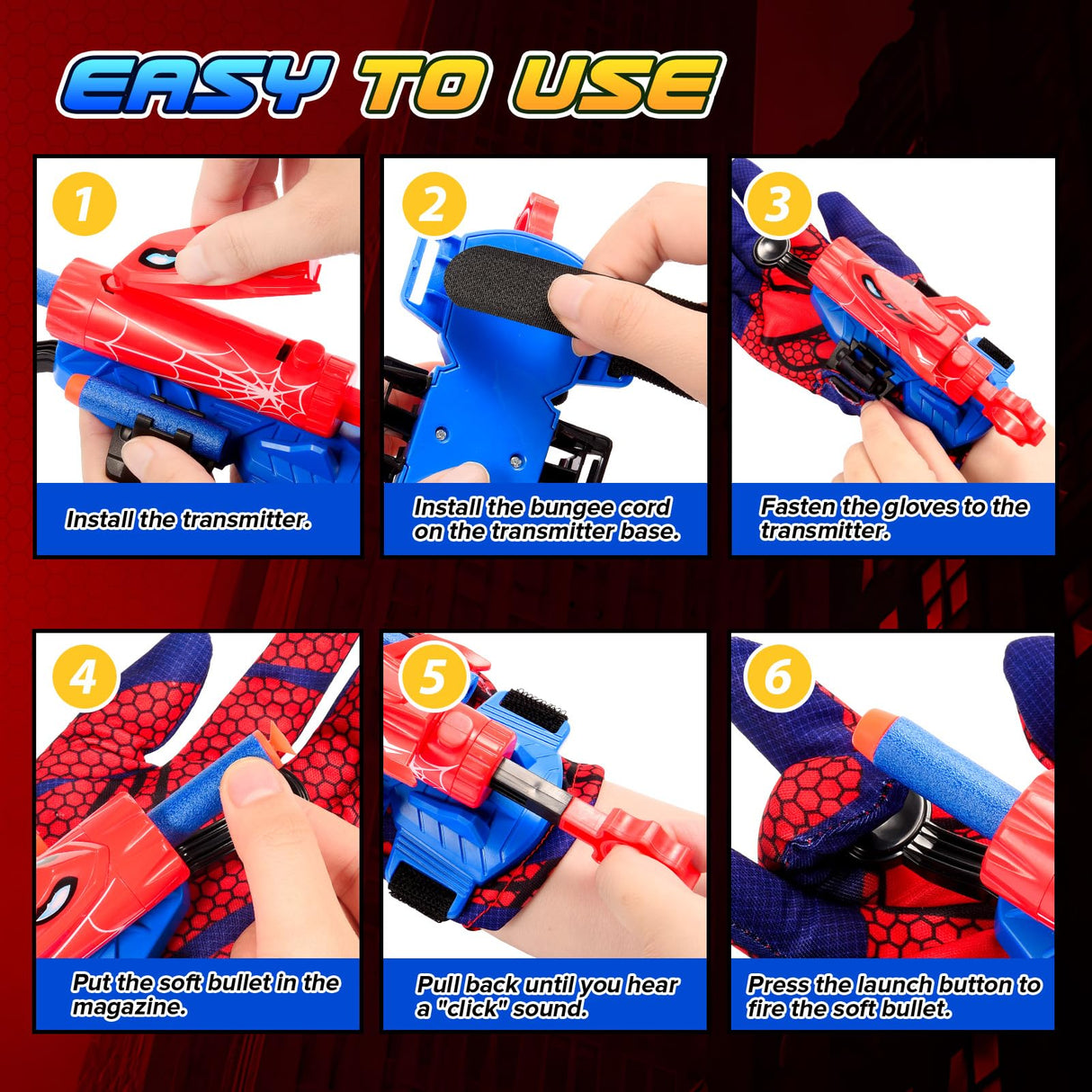 EASY TO USE

1

Install the transmitter.

2

Install the bungee cord on the transmitter base.

3

Fasten the gloves to the transmitter.

4

Put the soft bullet in the magazine.

5

Pull back until you hear a "click" sound.

6

Press the launch button to fire the soft bullet.