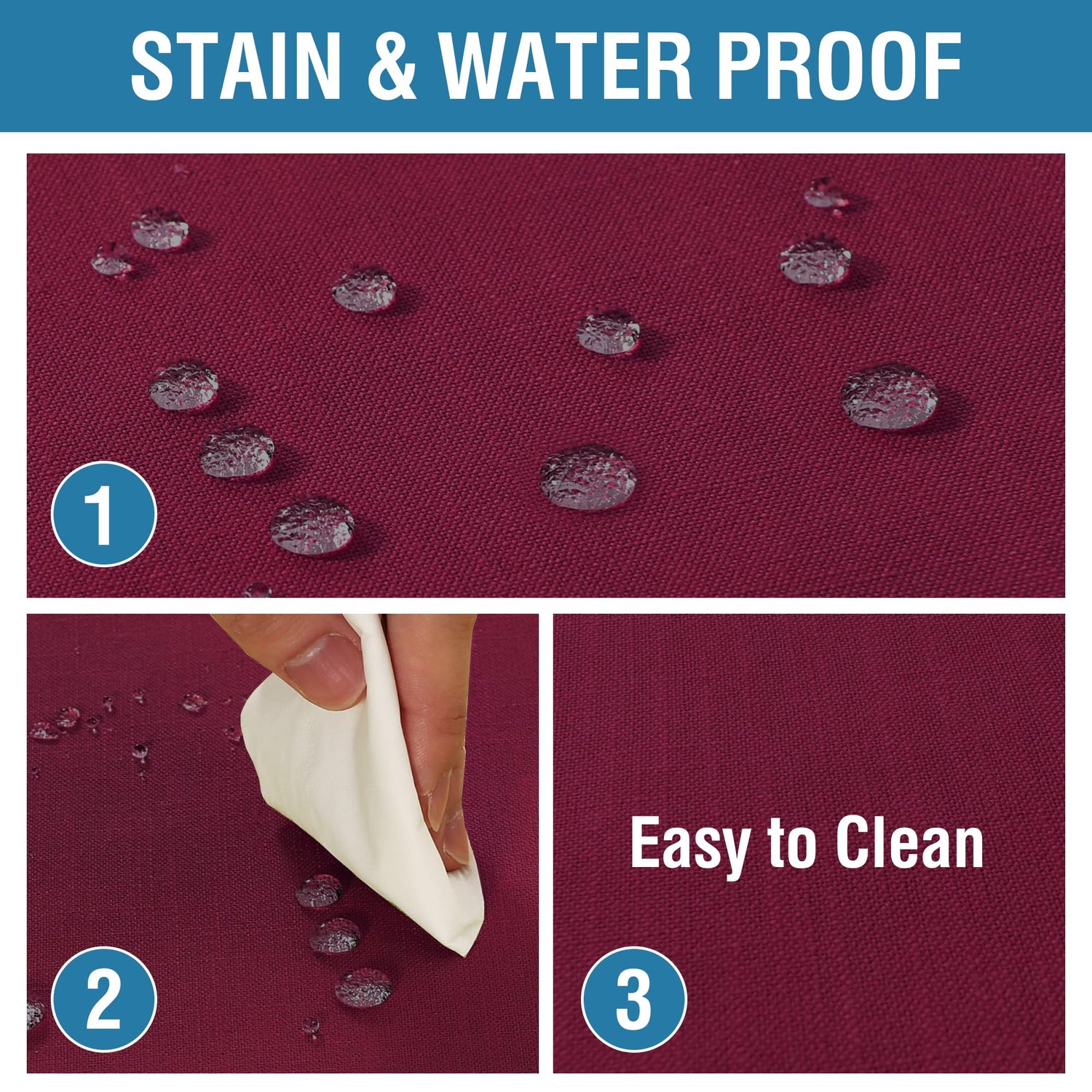 STAIN & WATER PROOF

1

2

Easy to Clean

3