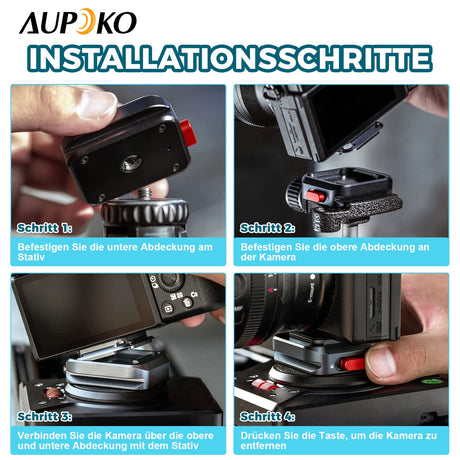 AUPOKO

INSTALLATIONSSCHRITTE

Schritt 1:

Befestigen Sie die untere Abdeckung am Stativ

Schritt 2:

Befestigen Sie die obere Abdeckung an der Kamera

Schritt 3:

Verbinden Sie die Kamera über die obere und untere Abdeckung mit dem Stativ

Schritt 4:

Drücken Sie die Taste, um die Kamera zu entfernen