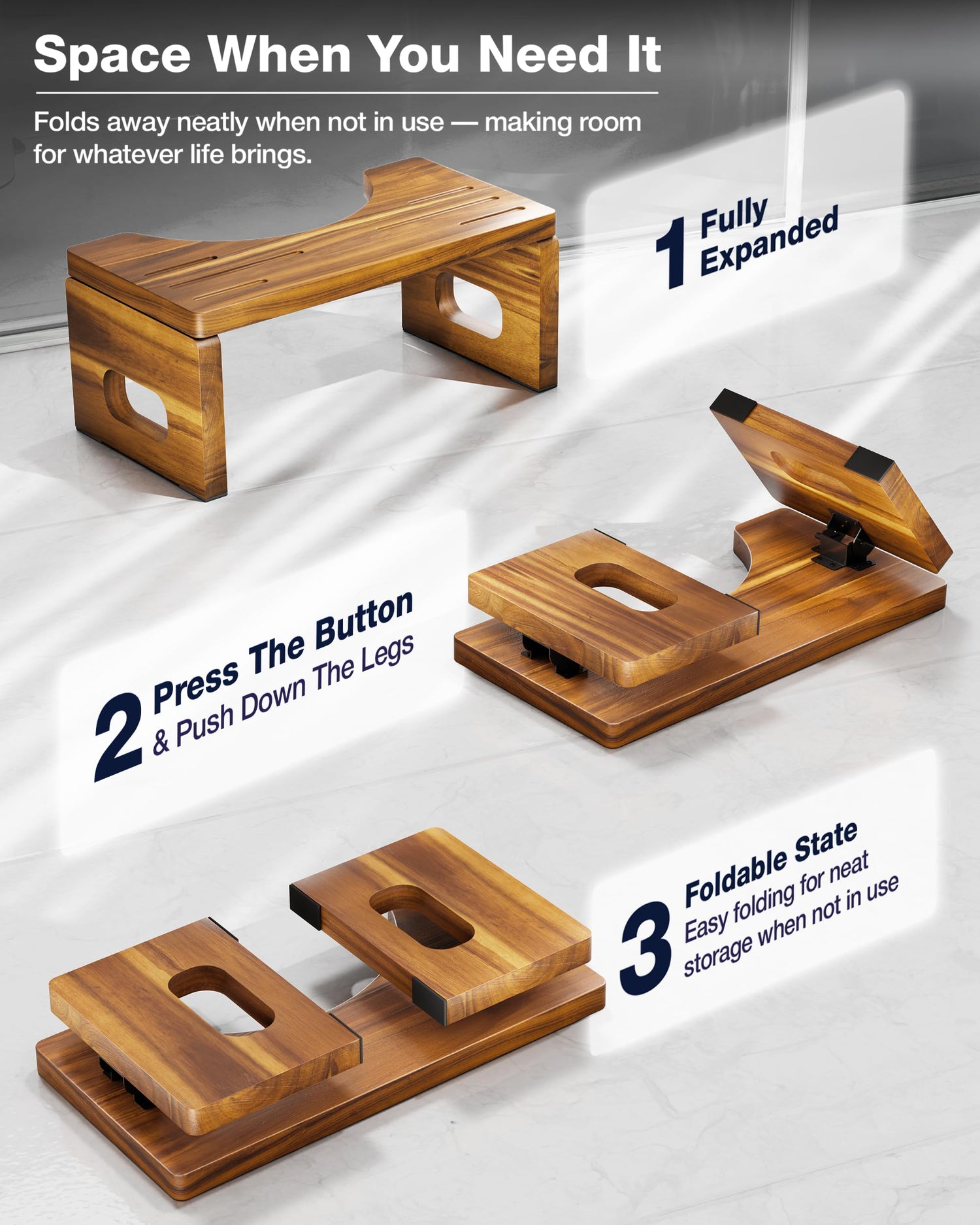 Space When You Need It

Folds away neatly when not in use — making room for whatever life brings.

1 Fully Expanded

2 Press The Button & Push Down The Legs

3 Foldable State
Easy folding for neat storage when not in use