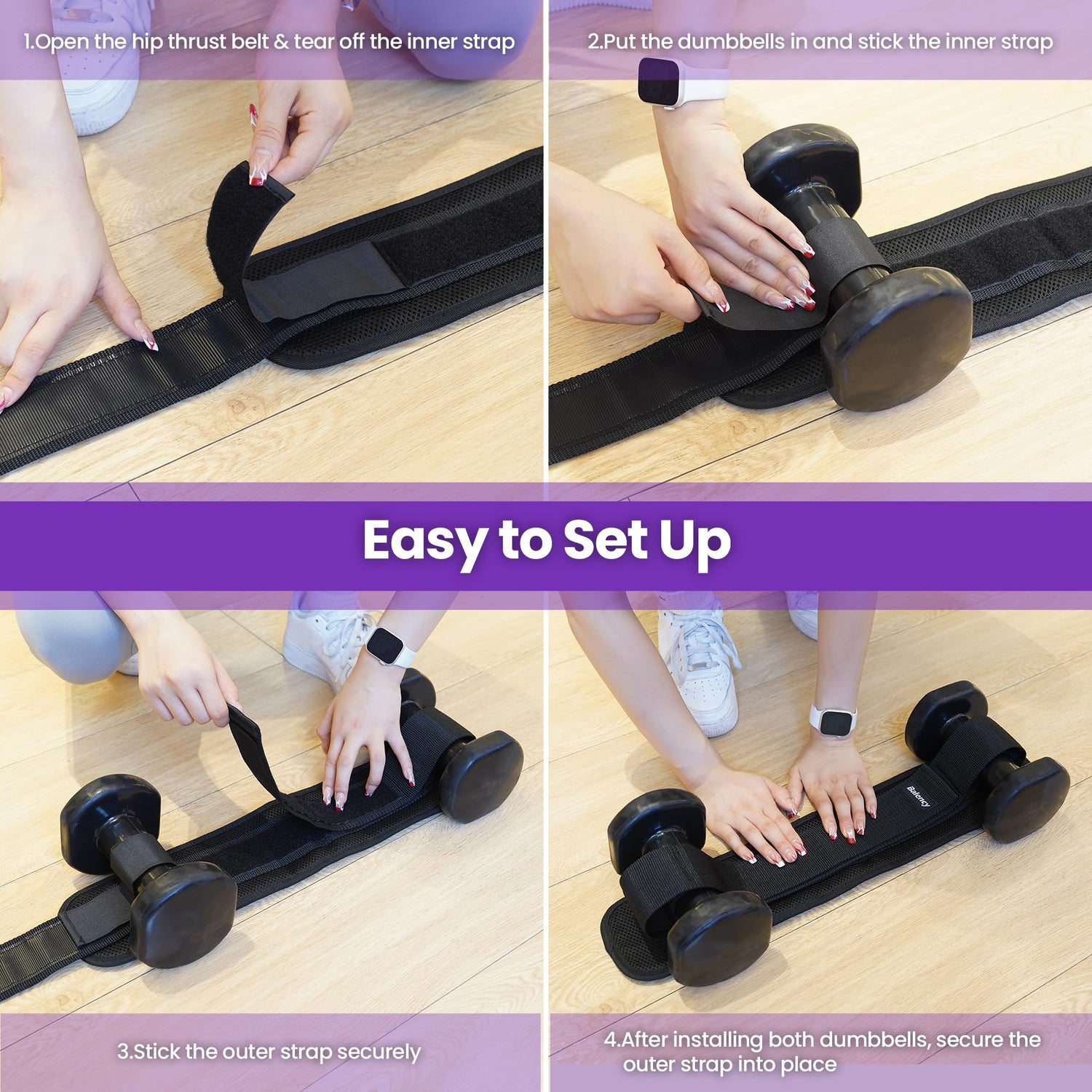 1.Open the hip thrust belt & tear off the inner strap

2.Put the dumbbells in and stick the inner strap

Easy to Set Up

Balency

3.Stick the outer strap securely

4.After installing both dumbbells, secure the outer strap into place