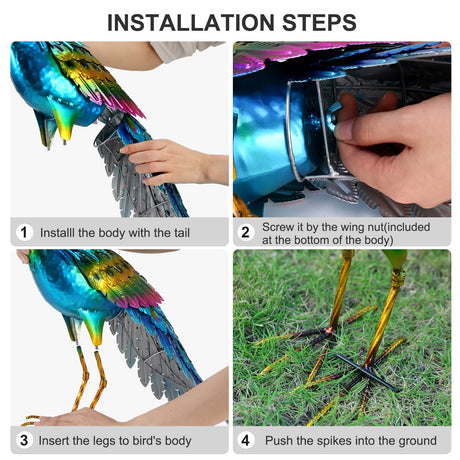 INSTALLATION STEPS

1 Installl the body with the tail

2 Screw it by the wing nut(included at the bottom of the body)

3 Insert the legs to bird's body

4 Push the spikes into the ground