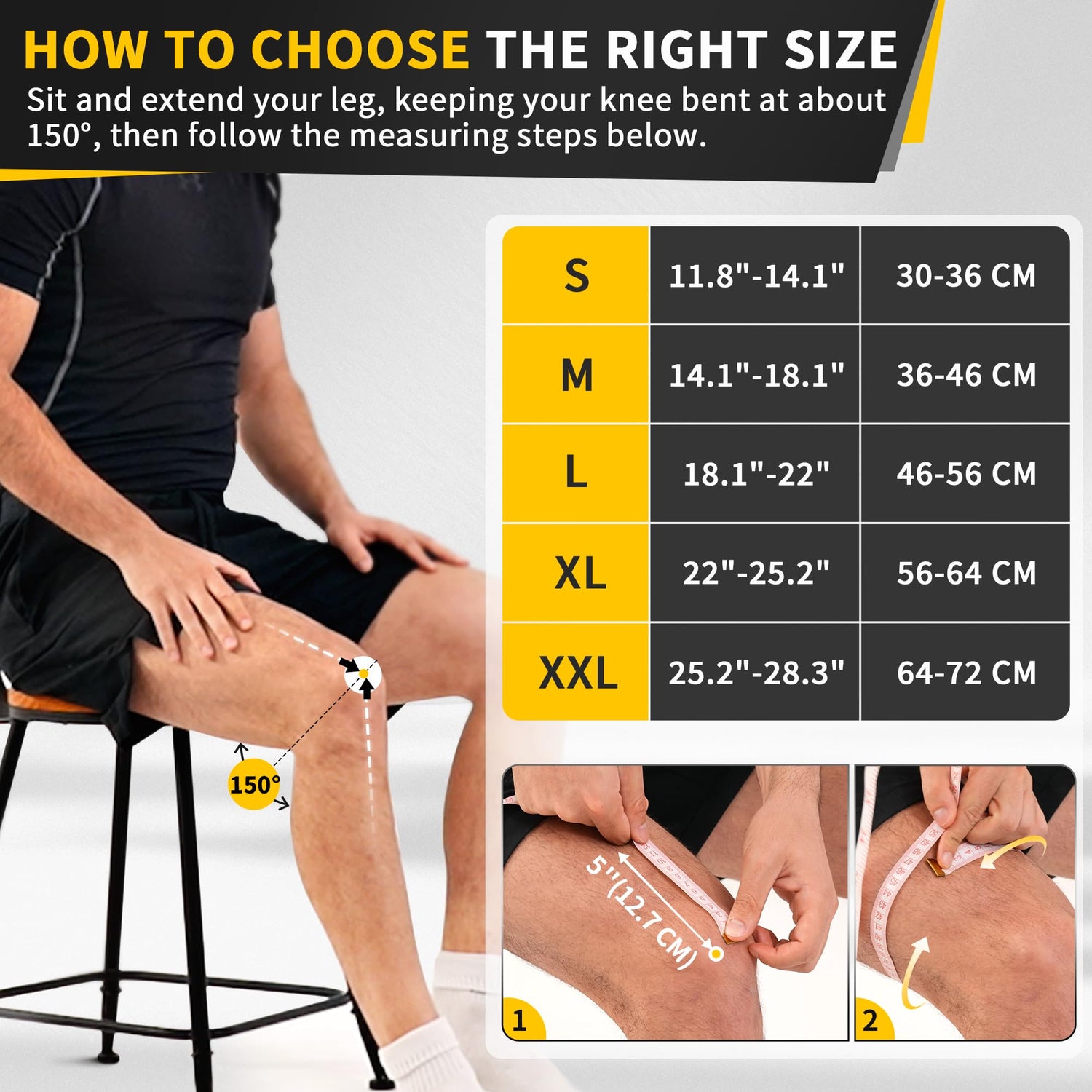 HOW TO CHOOSE THE RIGHT SIZE

Sit and extend your leg, keeping your knee bent at about 150°, then follow the measuring steps below.

| S | 11.8"-14.1" | 30-36 CM |
|---|---|---|
| M | 14.1"-18.1" | 36-46 CM |
| L | 18.1"-22" | 46-56 CM |
| XL | 22"-25.2" | 56-64 CM |
| XXL | 25.2"-28.3" | 64-72 CM |

150°

5"(12.7 CM)

1

2