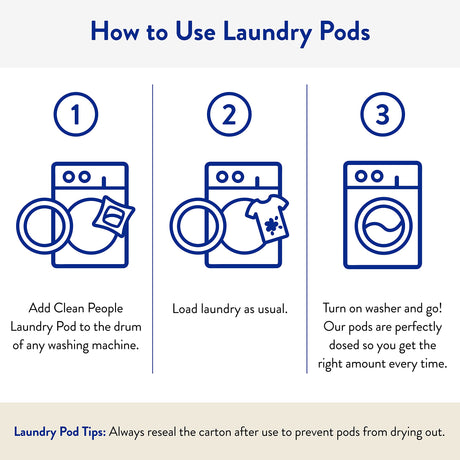 How to Use Laundry Pods

1

Add Clean People Laundry Pod to the drum of any washing machine.

2

Load laundry as usual.

3

Turn on washer and go! Our pods are perfectly dosed so you get the right amount every time.

Laundry Pod Tips: Always reseal the carton after use to prevent pods from drying out.