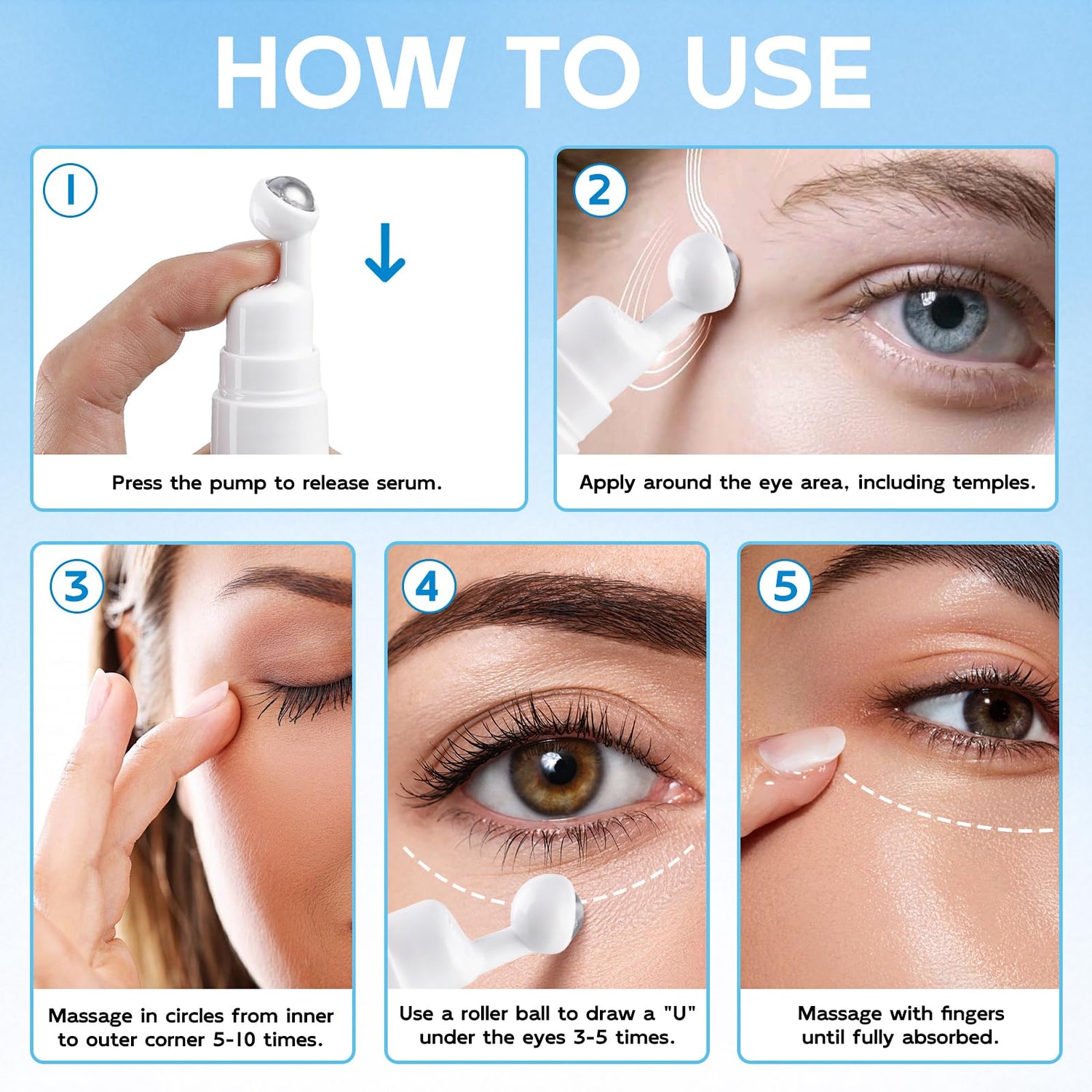 HOW TO USE

1

Press the pump to release serum.

2

Apply around the eye area, including temples.

3

Massage in circles from inner to outer corner 5-10 times.

4

Use a roller ball to draw a "U" under the eyes 3-5 times.

5

Massage with fingers until fully absorbed.