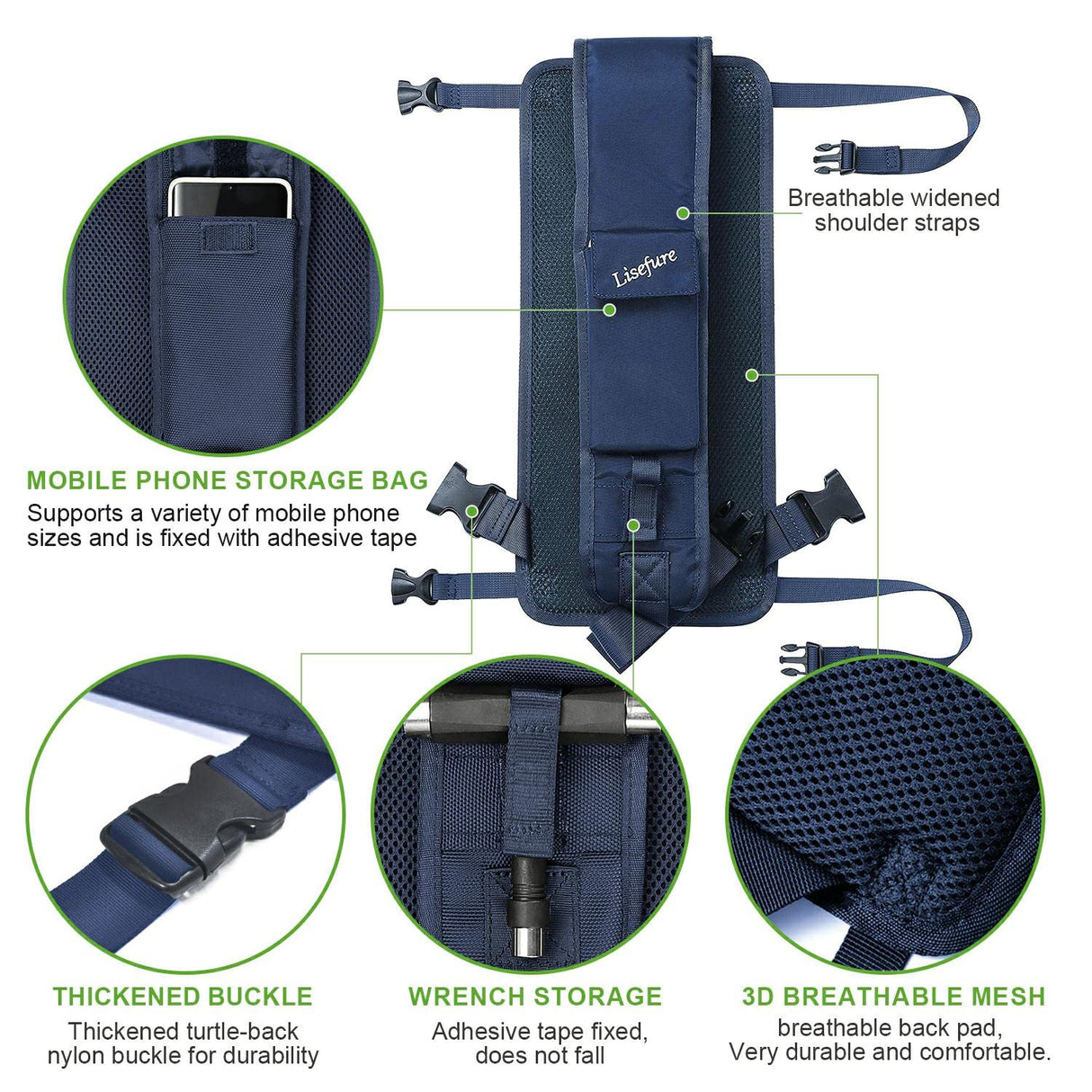 Breathable widened shoulder straps

Lisefure

MOBILE PHONE STORAGE BAG
Supports a variety of mobile phone sizes and is fixed with adhesive tape

THICKENED BUCKLE
Thickened turtle-back nylon buckle for durability

WRENCH STORAGE
Adhesive tape fixed, does not fall

3D BREATHABLE MESH
breathable back pad, Very durable and comfortable.