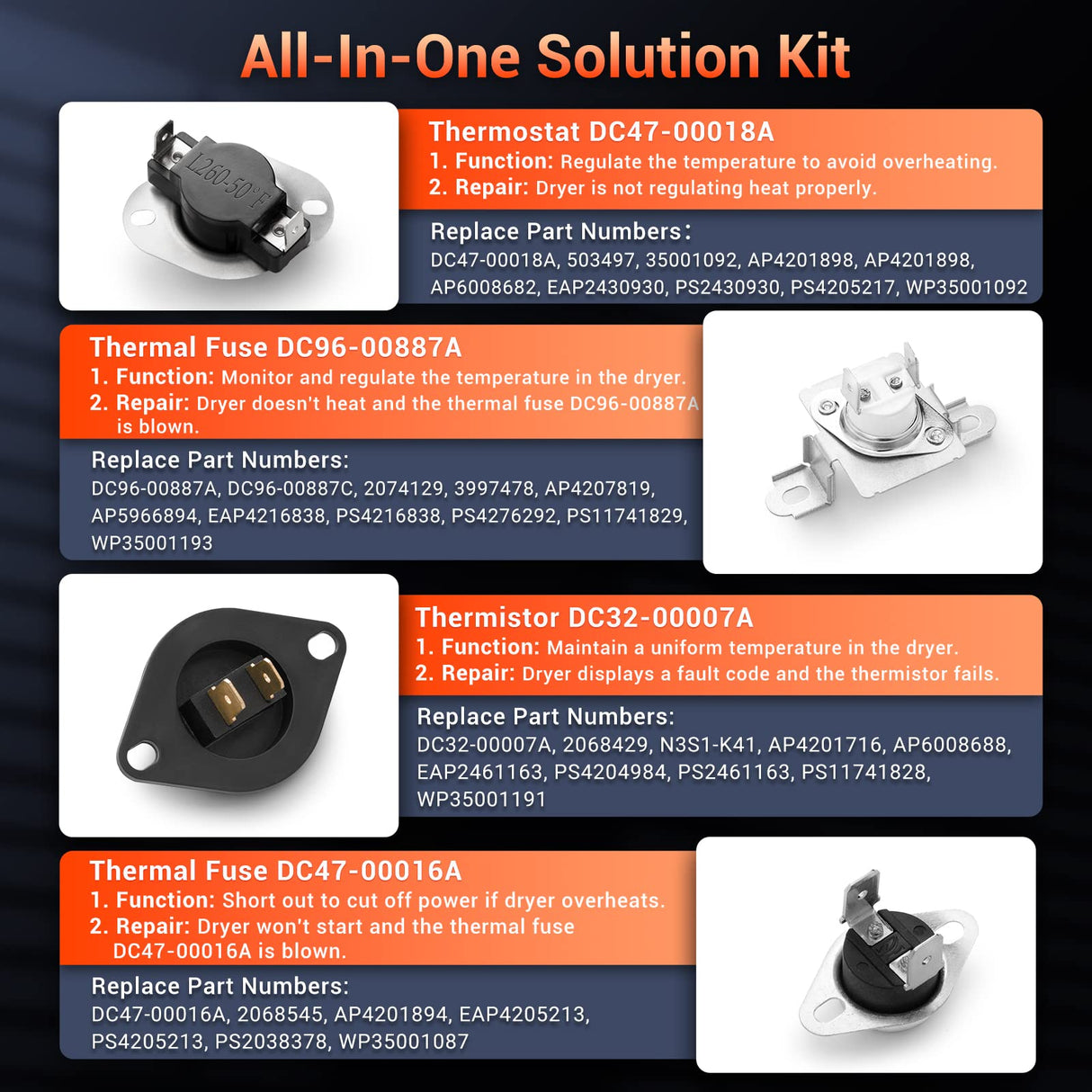 All-In-One Solution Kit

L260-50°F

Thermostat DC47-00018A
1. Function: Regulate the temperature to avoid overheating.
2. Repair: Dryer is not regulating heat properly.

Replace Part Numbers：
DC47-00018A, 503497, 35001092, AP4201898, AP4201898, AP6008682, EAP2430930, PS2430930, PS4205217, WP35001092

Thermal Fuse DC96-00887A
1. Function: Monitor and regulate the temperature in the dryer.
2. Repair: Dryer doesn't heat and the thermal fuse DC96-00887A is blown.

Replace Part Numbers:
DC96-00887A, DC96-00887C, 2074129, 3997478, AP4207819, AP5966894, EAP4216838, PS4216838, PS4276292, PS11741829, WP35001193

Thermistor DC32-00007A
1. Function: Maintain a uniform temperature in the dryer.
2. Repair: Dryer displays a fault code and the thermistor fails.

Replace Part Numbers:
DC32-00007A, 2068429, N3S1-K41, AP4201716, AP6008688, EAP2461163, PS4204984, PS2461163, PS11741828, WP35001191

Thermal Fuse DC47-00016A
1. Function: Short out to cut off power if dryer overheats.
2. Repair: Dryer won't start and the thermal fuse DC47-00016A is blown.

Replace Part Numbers:
DC47-00016A, 2068545, AP4201894, EAP4205213, PS4205213, PS2038378, WP35001087