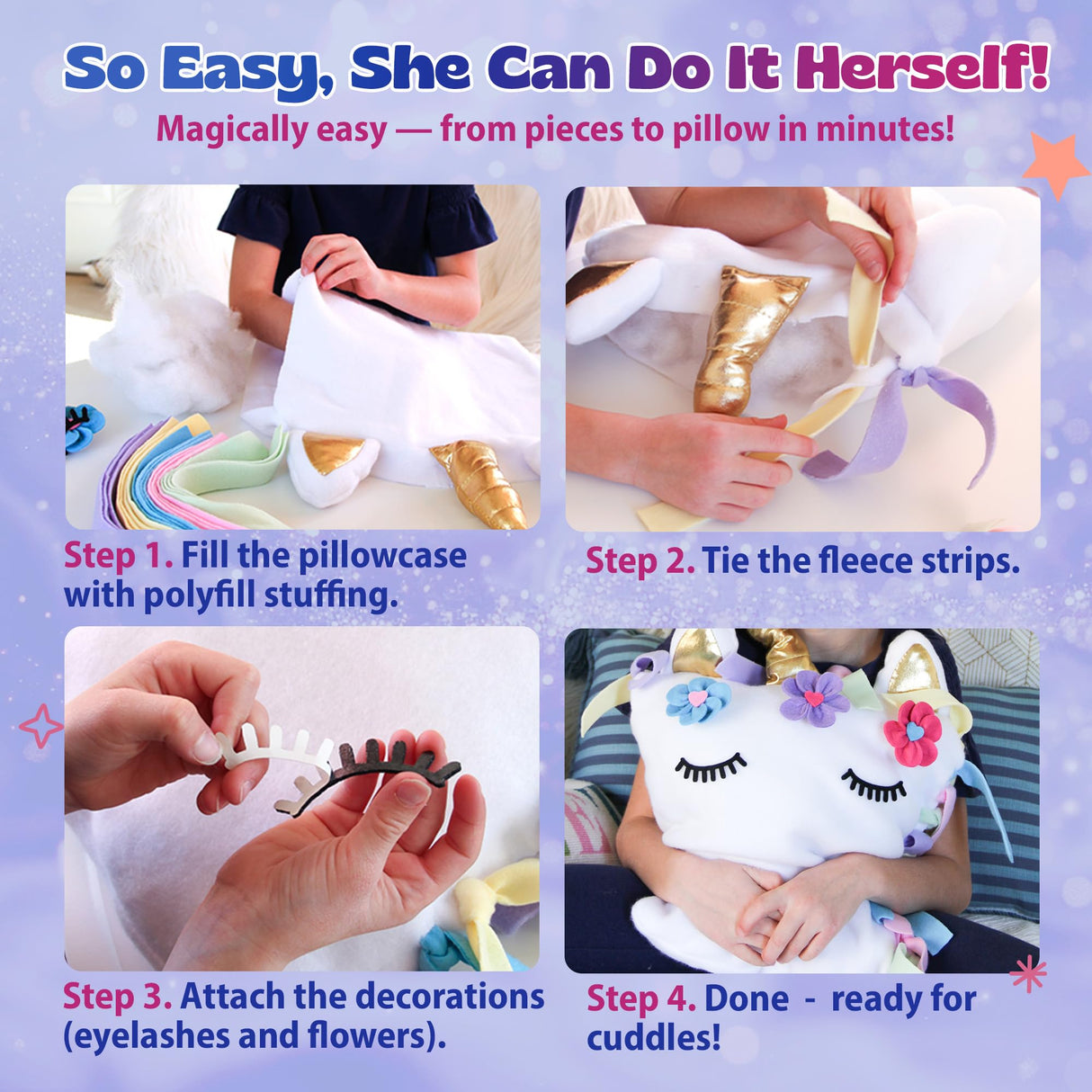 So Easy, She Can Do It Herself!

Magically easy — from pieces to pillow in minutes!

Step 1. Fill the pillowcase with polyfill stuffing.

Step 2. Tie the fleece strips.

Step 3. Attach the decorations (eyelashes and flowers).

Step 4. Done - ready for cuddles!