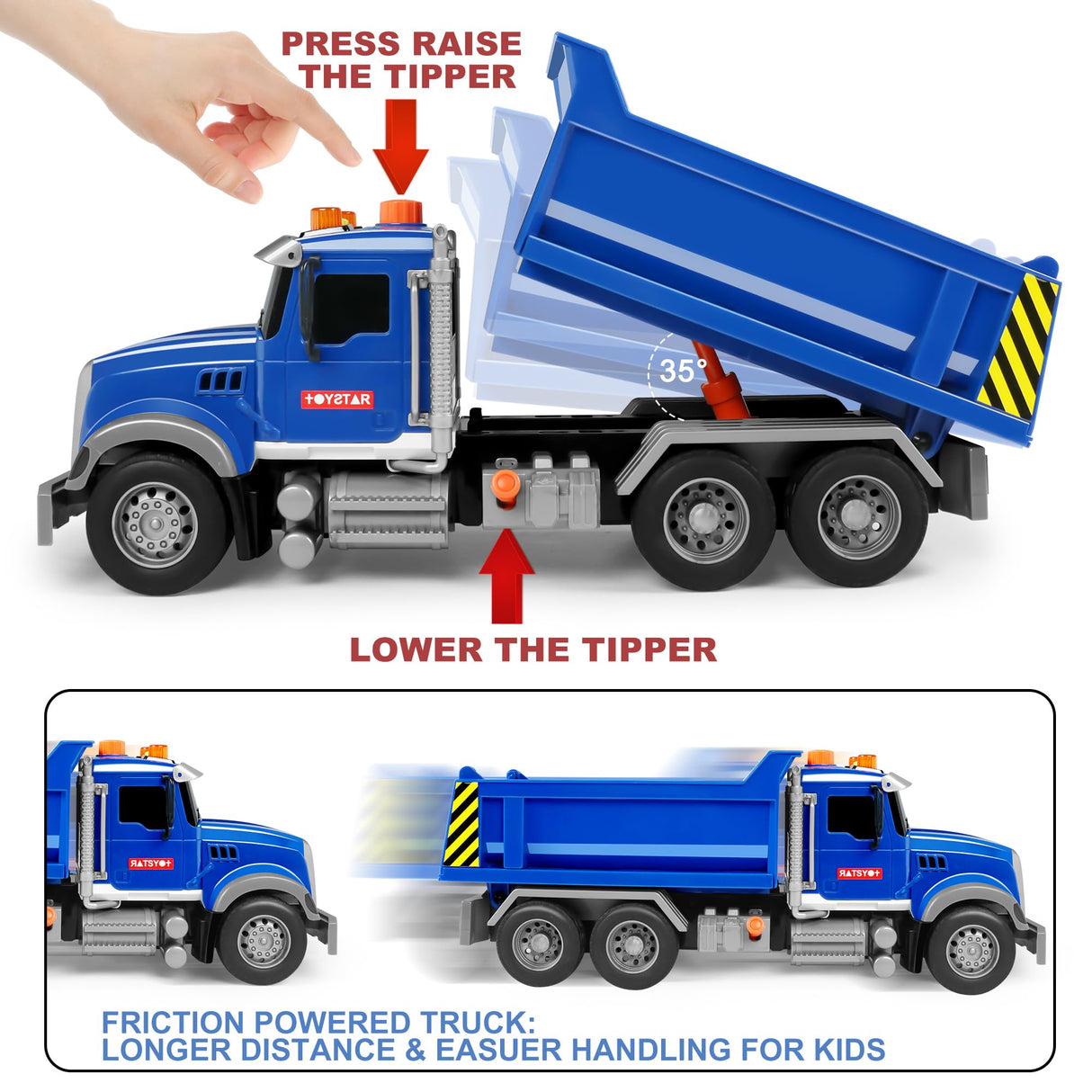 PRESS RAISE THE TIPPER

TOYSTAR

35°

LOWER THE TIPPER

TOYSTAR

TOYSTAR

FRICTION POWERED TRUCK:
LONGER DISTANCE & EASUER HANDLING FOR KIDS