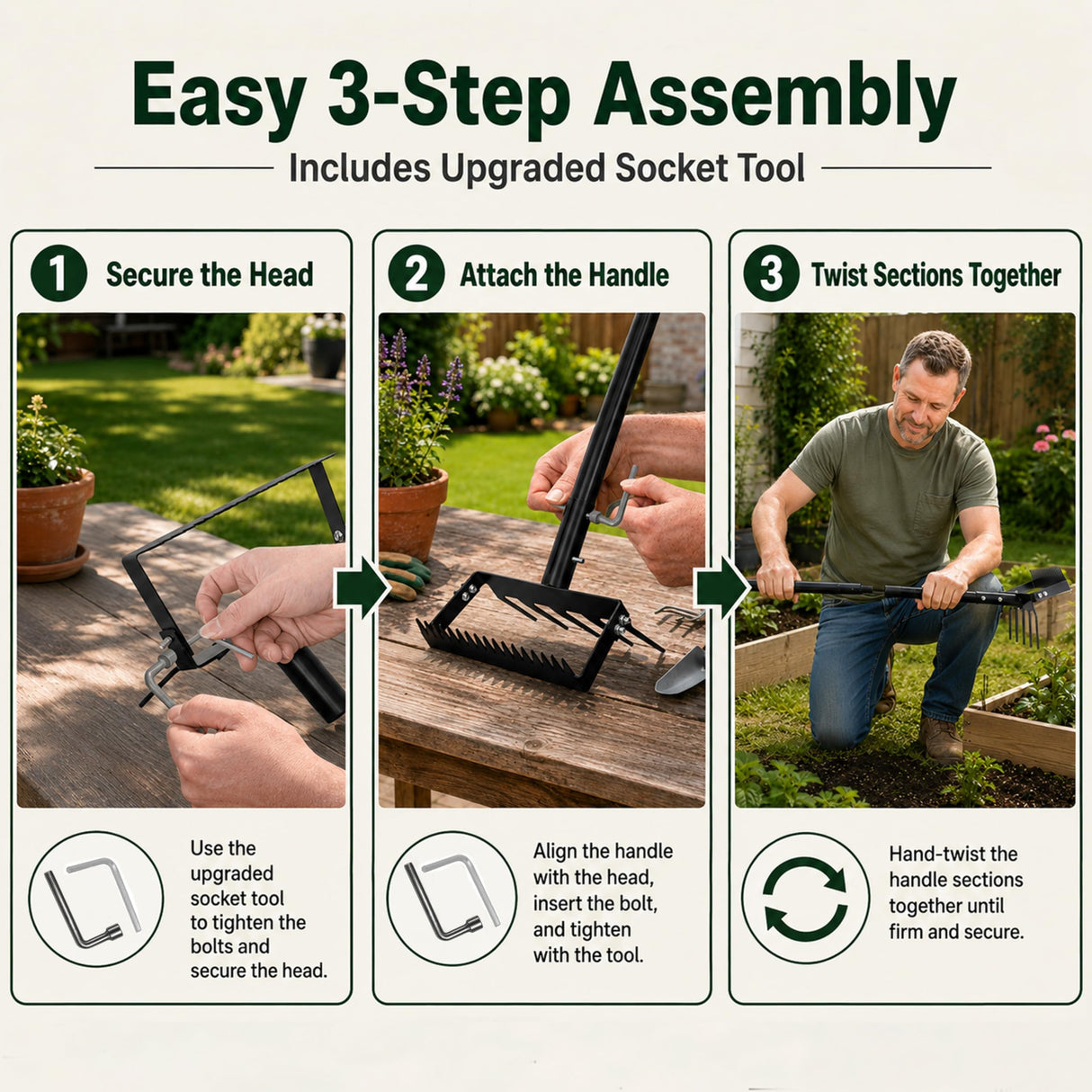 Easy 3-Step Assembly

Includes Upgraded Socket Tool

1 Secure the Head

Use the upgraded socket tool to tighten the bolts and secure the head.

2 Attach the Handle

Align the handle with the head, insert the bolt, and tighten with the tool.

3 Twist Sections Together

Hand-twist the handle sections together until firm and secure.