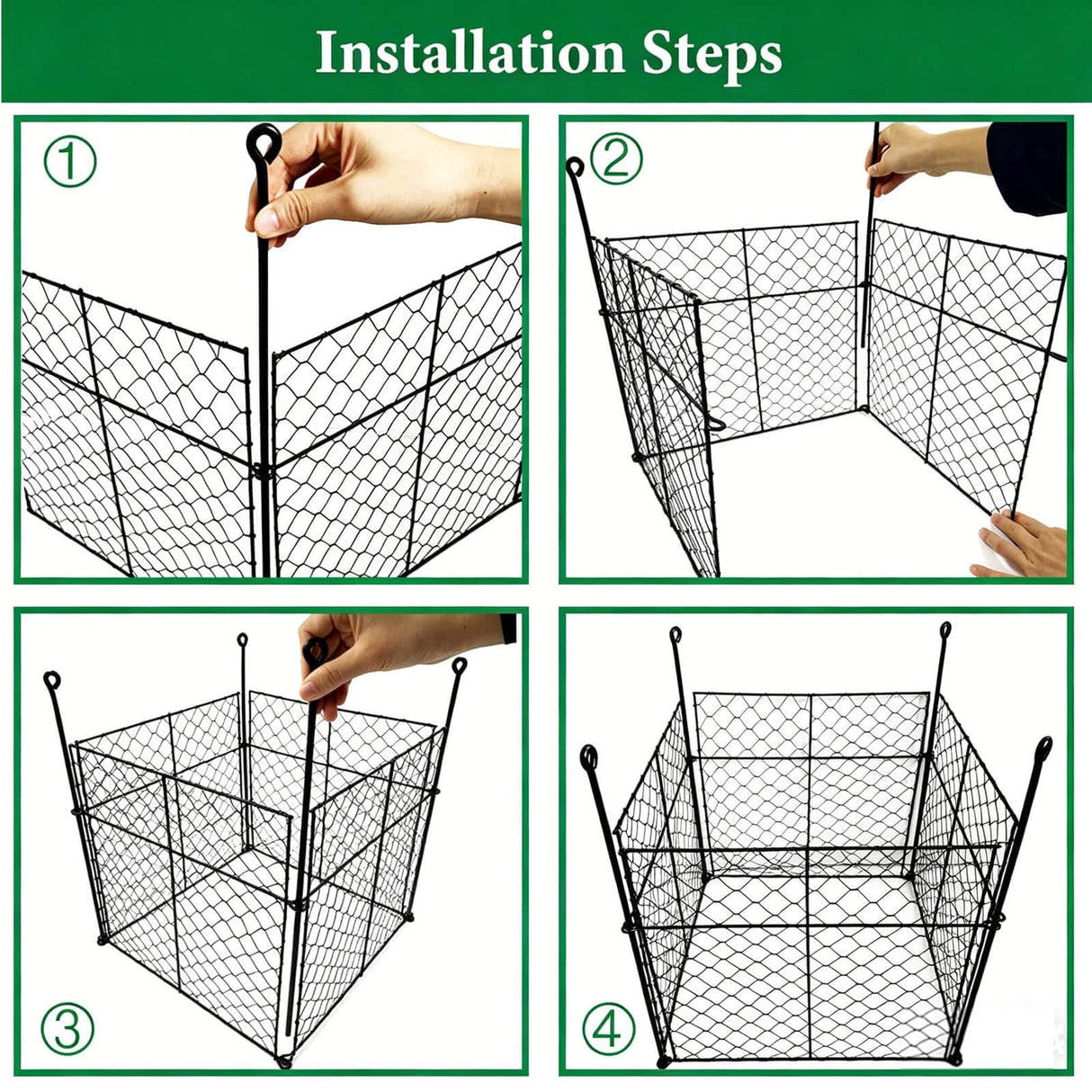 Installation Steps

①

②

③

④