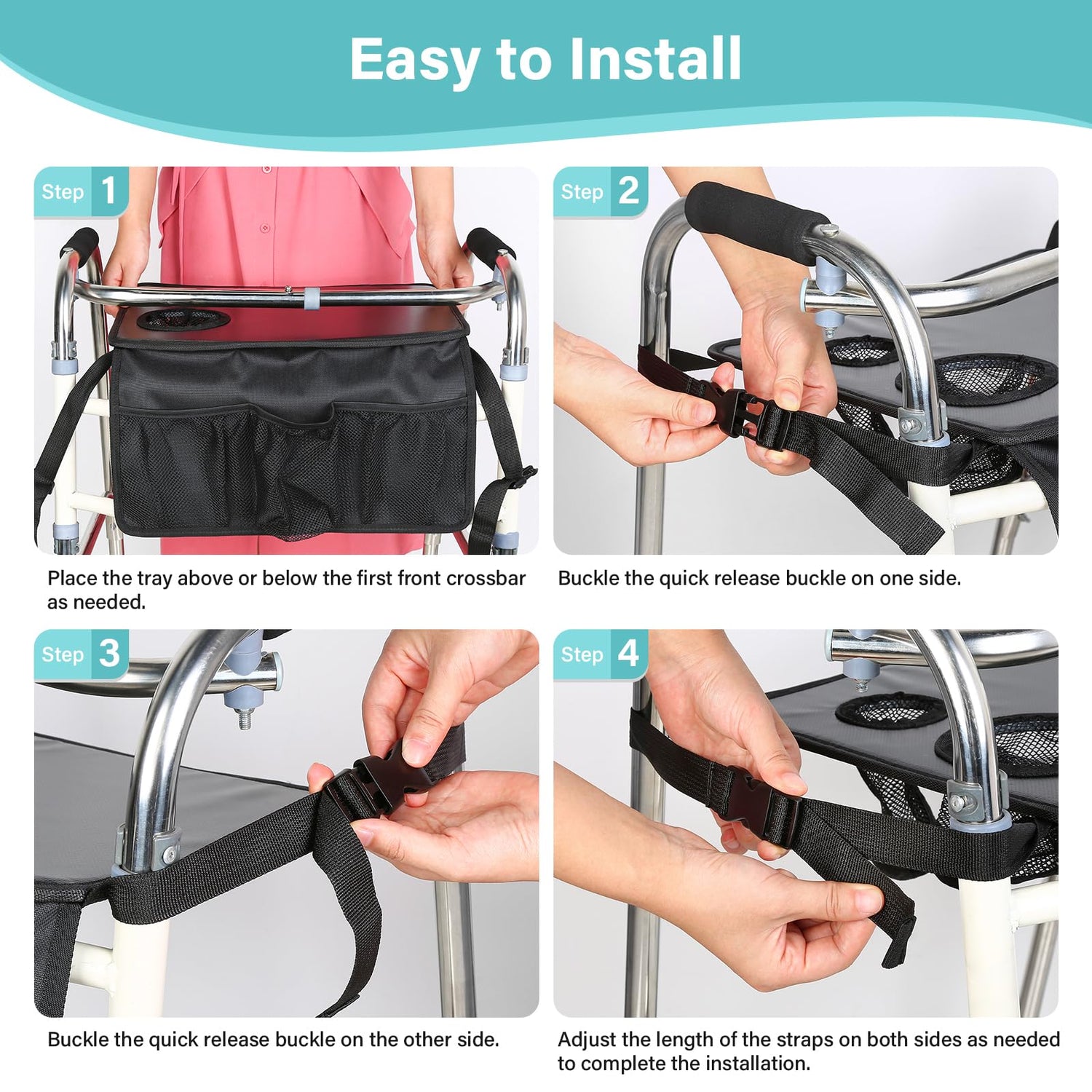 Easy to Install

Step 1

Place the tray above or below the first front crossbar as needed.

Step 2

Buckle the quick release buckle on one side.

Step 3

Buckle the quick release buckle on the other side.

Step 4

Adjust the length of the straps on both sides as needed to complete the installation.