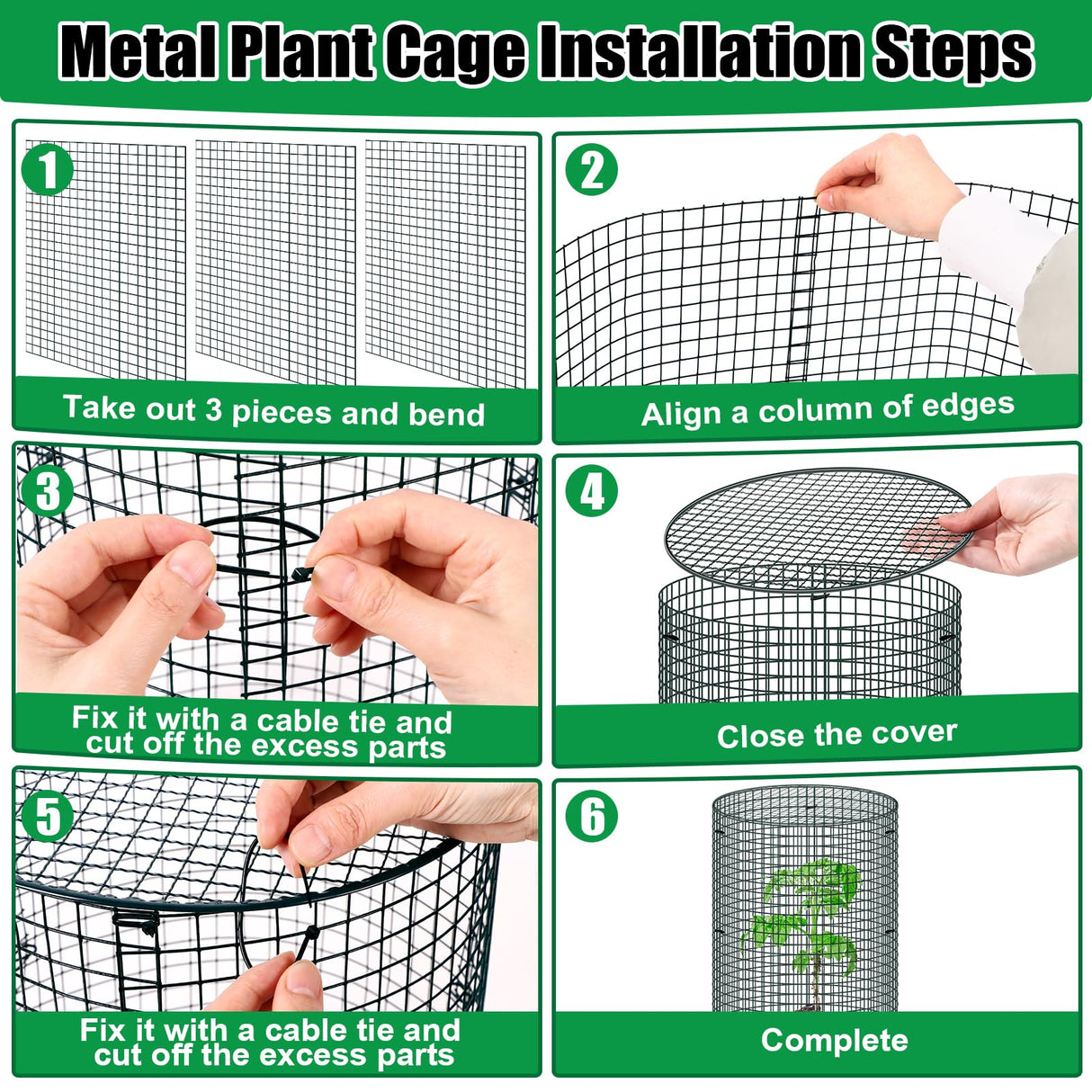 Metal Plant Cage Installation Steps

1
Take out 3 pieces and bend

2
Align a column of edges

3
Fix it with a cable tie and cut off the excess parts

4
Close the cover

5
Fix it with a cable tie and cut off the excess parts

6
Complete