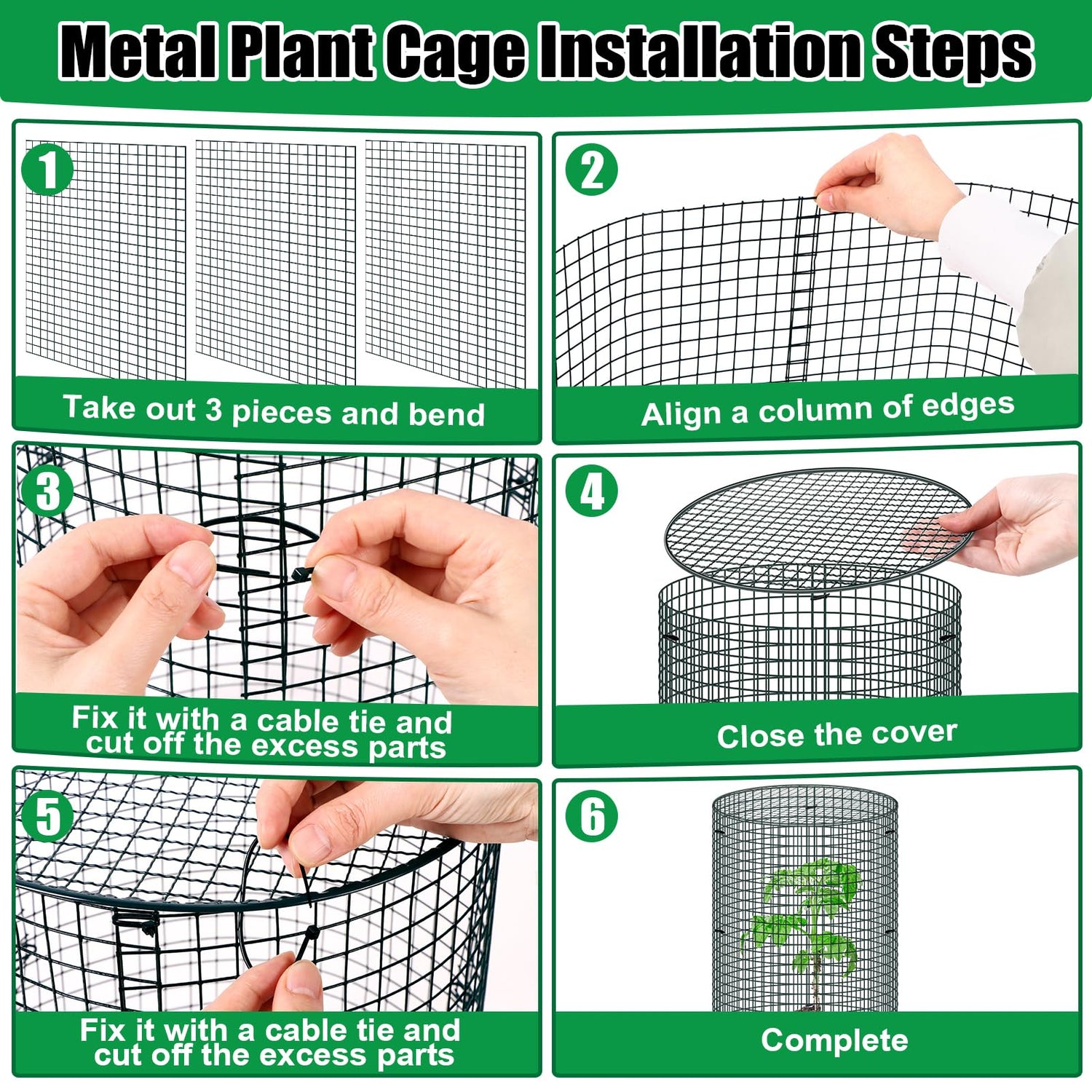 Metal Plant Cage Installation Steps

1
Take out 3 pieces and bend

2
Align a column of edges

3
Fix it with a cable tie and cut off the excess parts

4
Close the cover

5
Fix it with a cable tie and cut off the excess parts

6
Complete