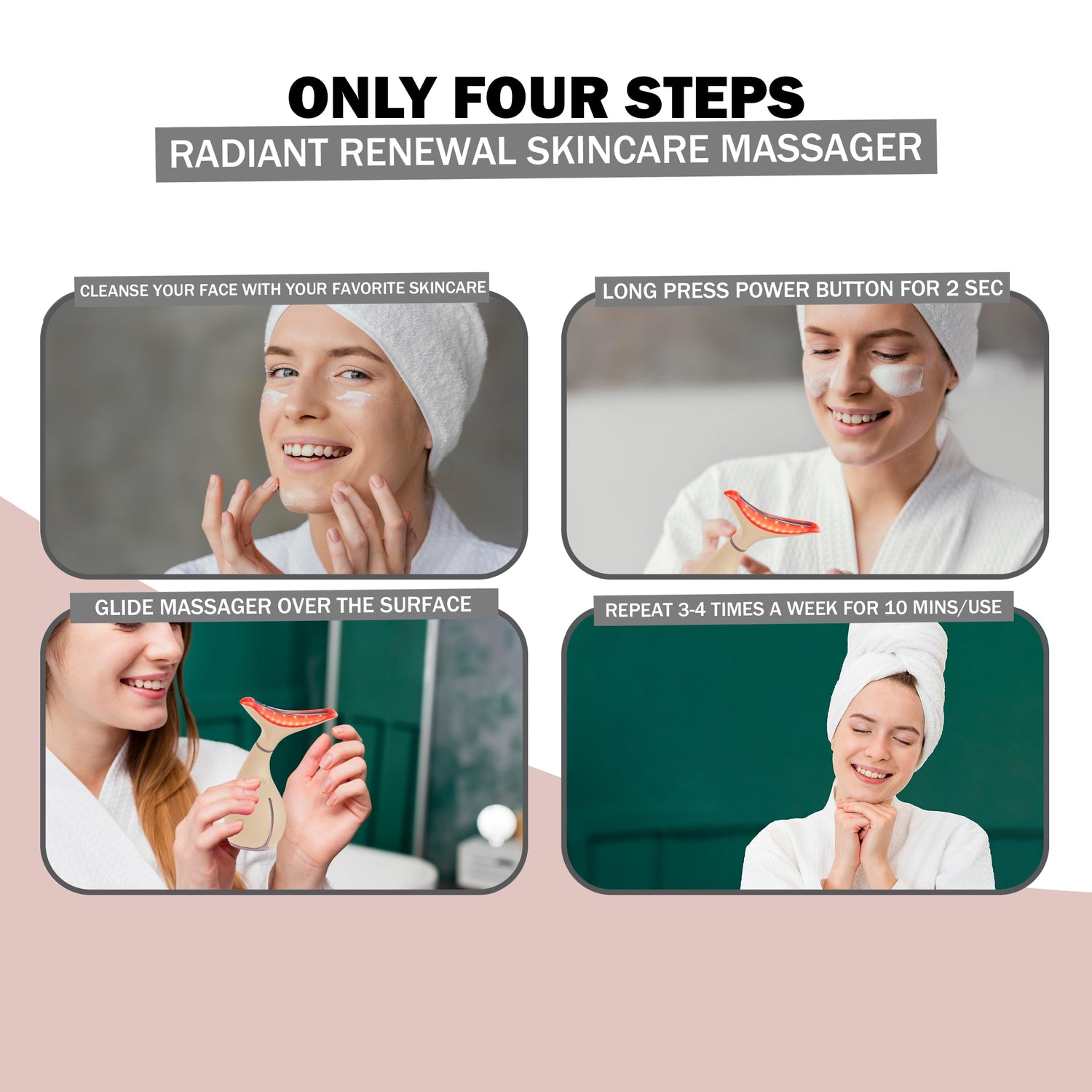 ONLY FOUR STEPS
RADIANT RENEWAL SKINCARE MASSAGER

CLEANSE YOUR FACE WITH YOUR FAVORITE SKINCARE

LONG PRESS POWER BUTTON FOR 2 SEC

GLIDE MASSAGER OVER THE SURFACE

REPEAT 3-4 TIMES A WEEK FOR 10 MINS/USE