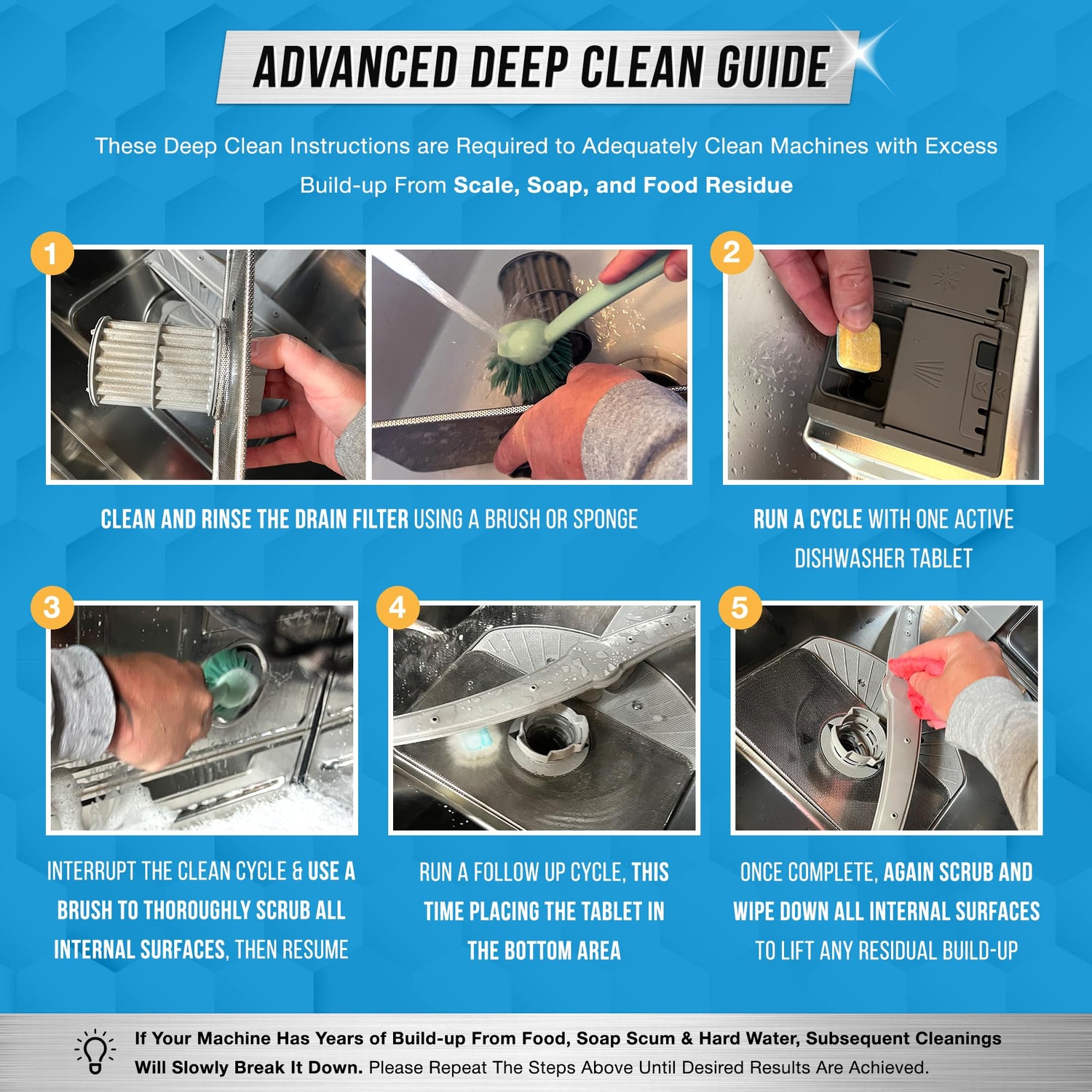 ADVANCED DEEP CLEAN GUIDE

These Deep Clean Instructions are Required to Adequately Clean Machines with Excess Build-up From Scale, Soap, and Food Residue

1

CLEAN AND RINSE THE DRAIN FILTER USING A BRUSH OR SPONGE

2

RUN A CYCLE WITH ONE ACTIVE DISHWASHER TABLET

3

INTERRUPT THE CLEAN CYCLE & USE A BRUSH TO THOROUGHLY SCRUB ALL INTERNAL SURFACES, THEN RESUME

4

RUN A FOLLOW UP CYCLE, THIS TIME PLACING THE TABLET IN THE BOTTOM AREA

5

ONCE COMPLETE, AGAIN SCRUB AND WIPE DOWN ALL INTERNAL SURFACES TO LIFT ANY RESIDUAL BUILD-UP

If Your Machine Has Years of Build-up From Food, Soap Scum & Hard Water, Subsequent Cleanings Will Slowly Break It Down. Please Repeat The Steps Above Until Desired Results Are Achieved.