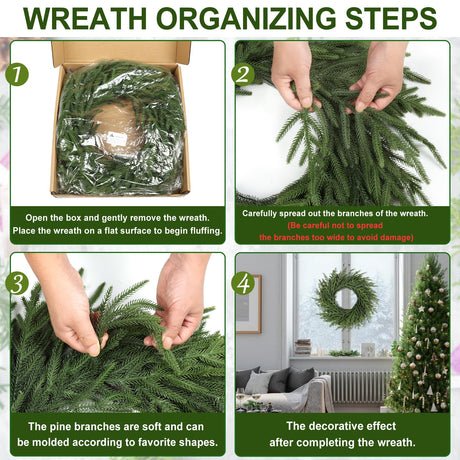 WREATH ORGANIZING STEPS

1

Open the box and gently remove the wreath. Place the wreath on a flat surface to begin fluffing.

2

Carefully spread out the branches of the wreath.
(Be careful not to spread the branches too wide to avoid damage)

3

The pine branches are soft and can be molded according to favorite shapes.

4

The decorative effect after completing the wreath.