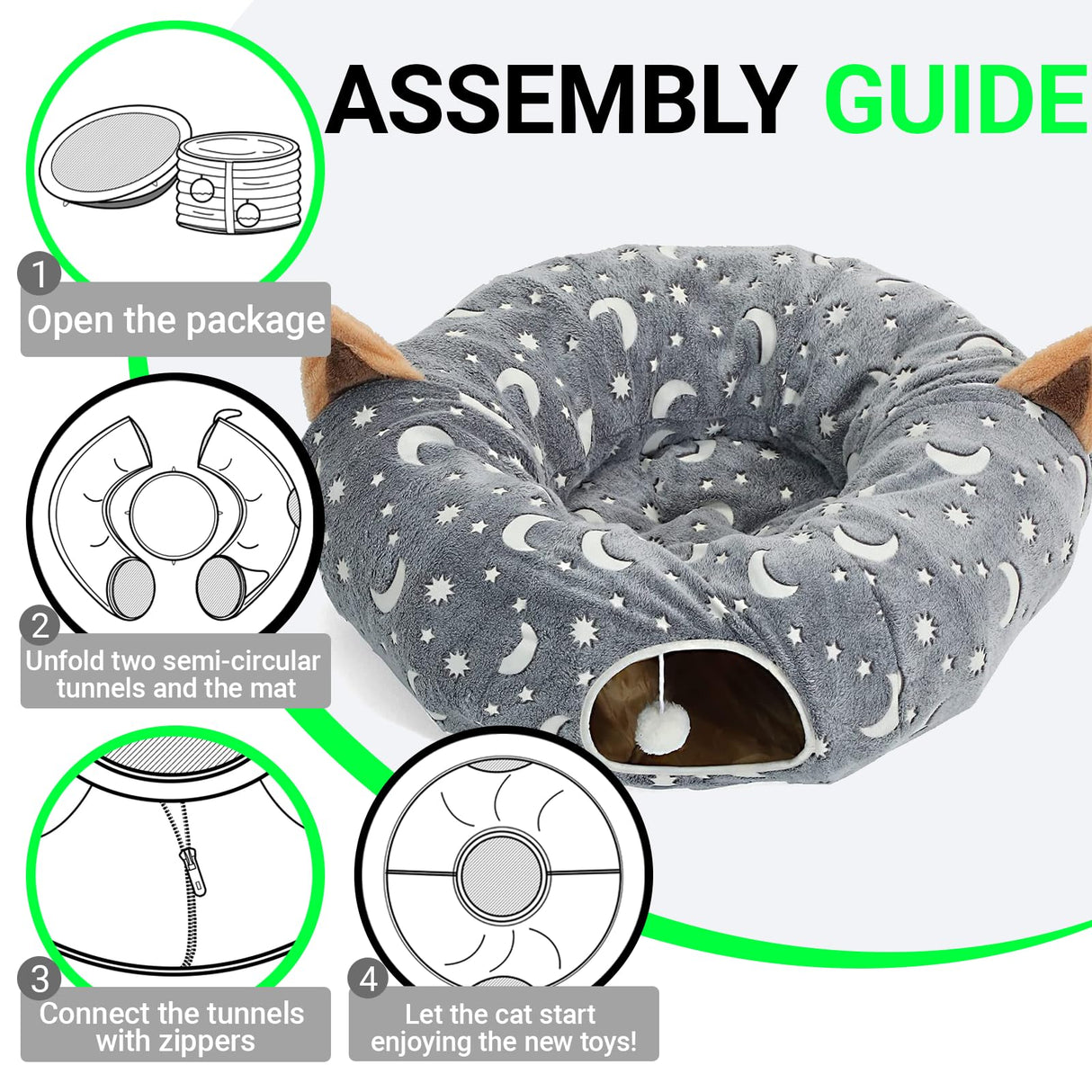 ASSEMBLY GUIDE

1
Open the package

2
Unfold two semi-circular tunnels and the mat

3
Connect the tunnels with zippers

4
Let the cat start enjoying the new toys!