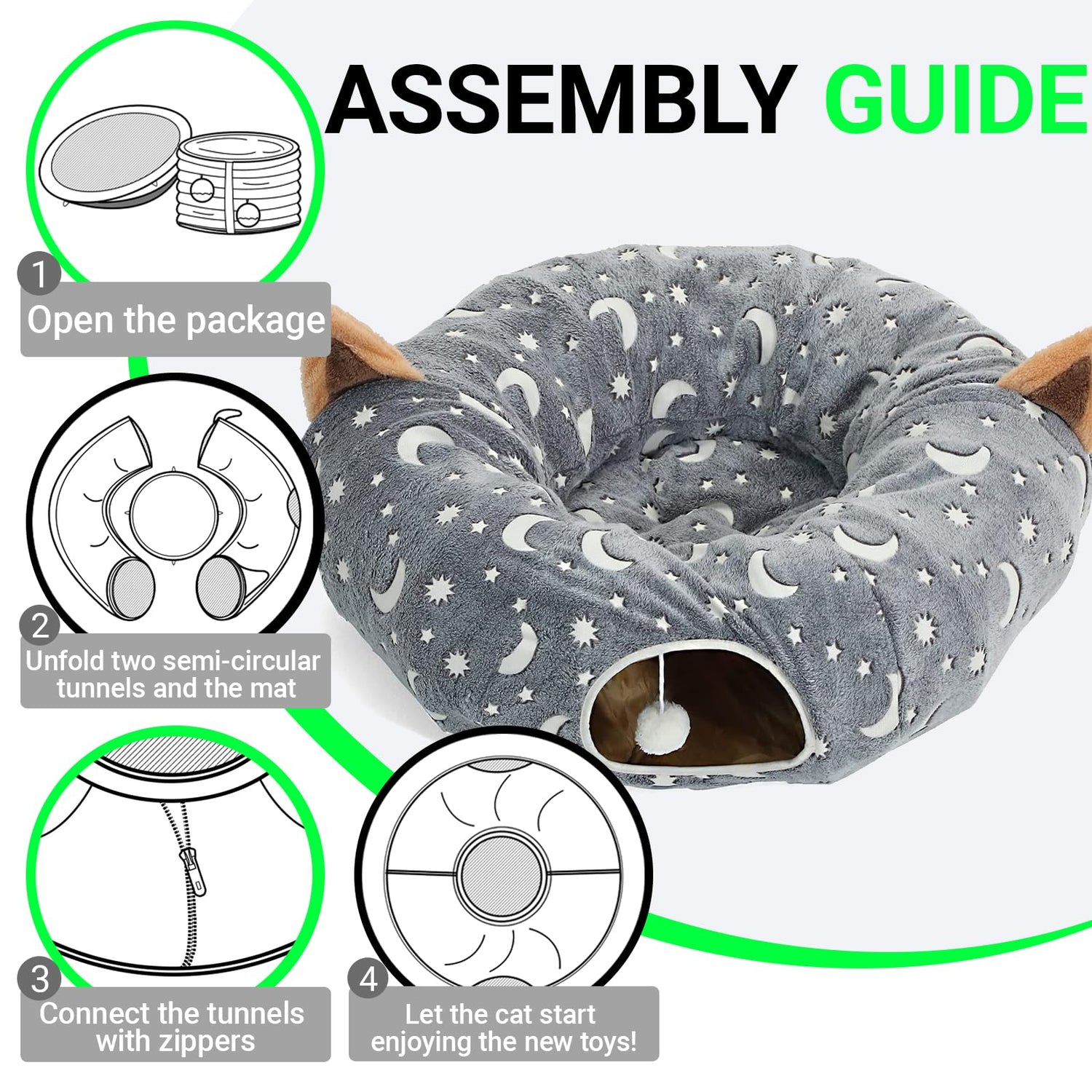 ASSEMBLY GUIDE

1
Open the package

2
Unfold two semi-circular tunnels and the mat

3
Connect the tunnels with zippers

4
Let the cat start enjoying the new toys!