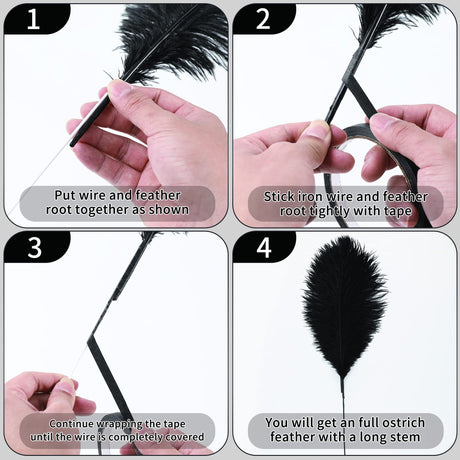 1

Put wire and feather root together as shown

2

Stick iron wire and feather root tightly with tape

3

Continue wrapping the tape until the wire is completely covered

4

You will get an full ostrich feather with a long stem