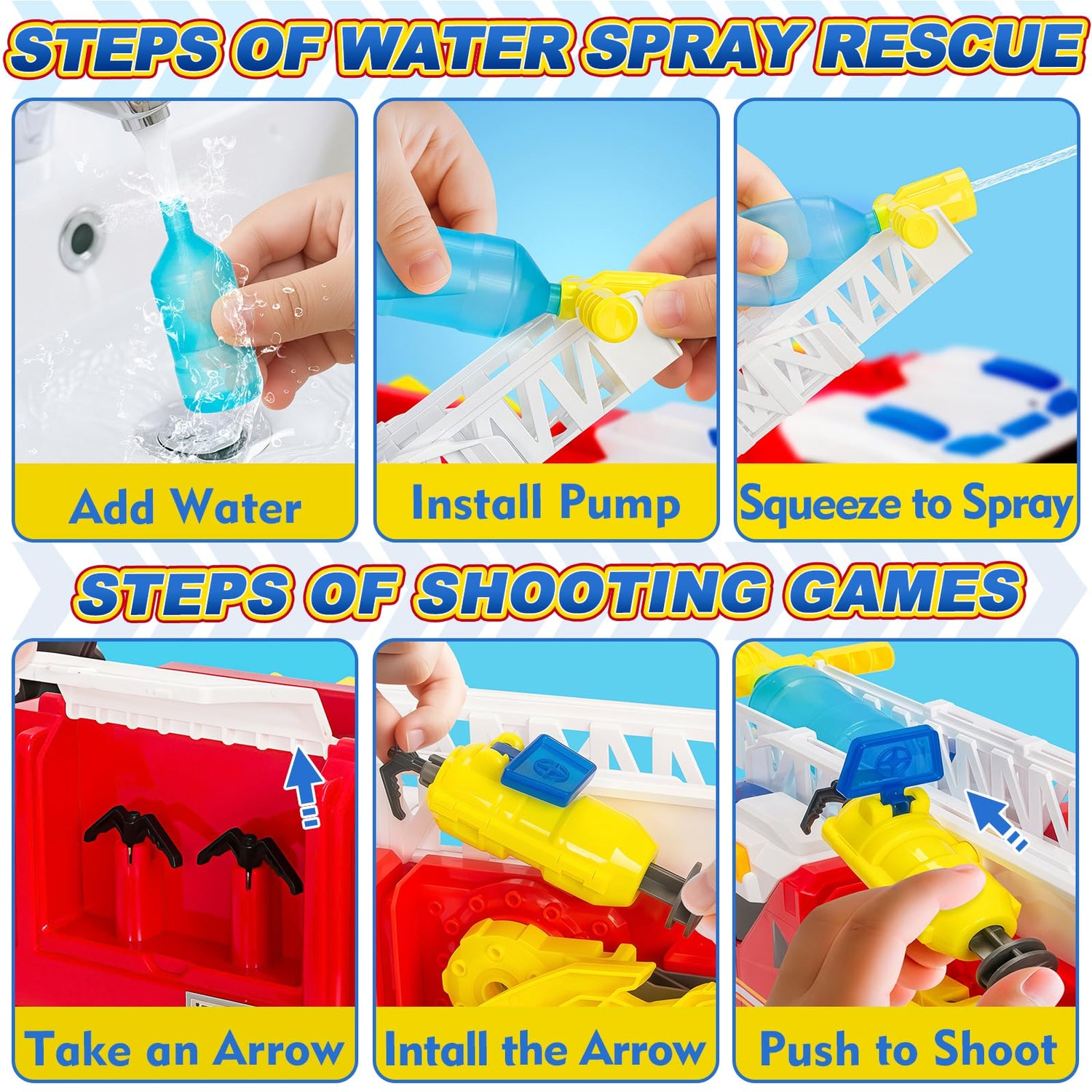 STEPS OF WATER SPRAY RESCUE

Add Water

Install Pump

Squeeze to Spray

STEPS OF SHOOTING GAMES

Take an Arrow

Intall the Arrow

Push to Shoot