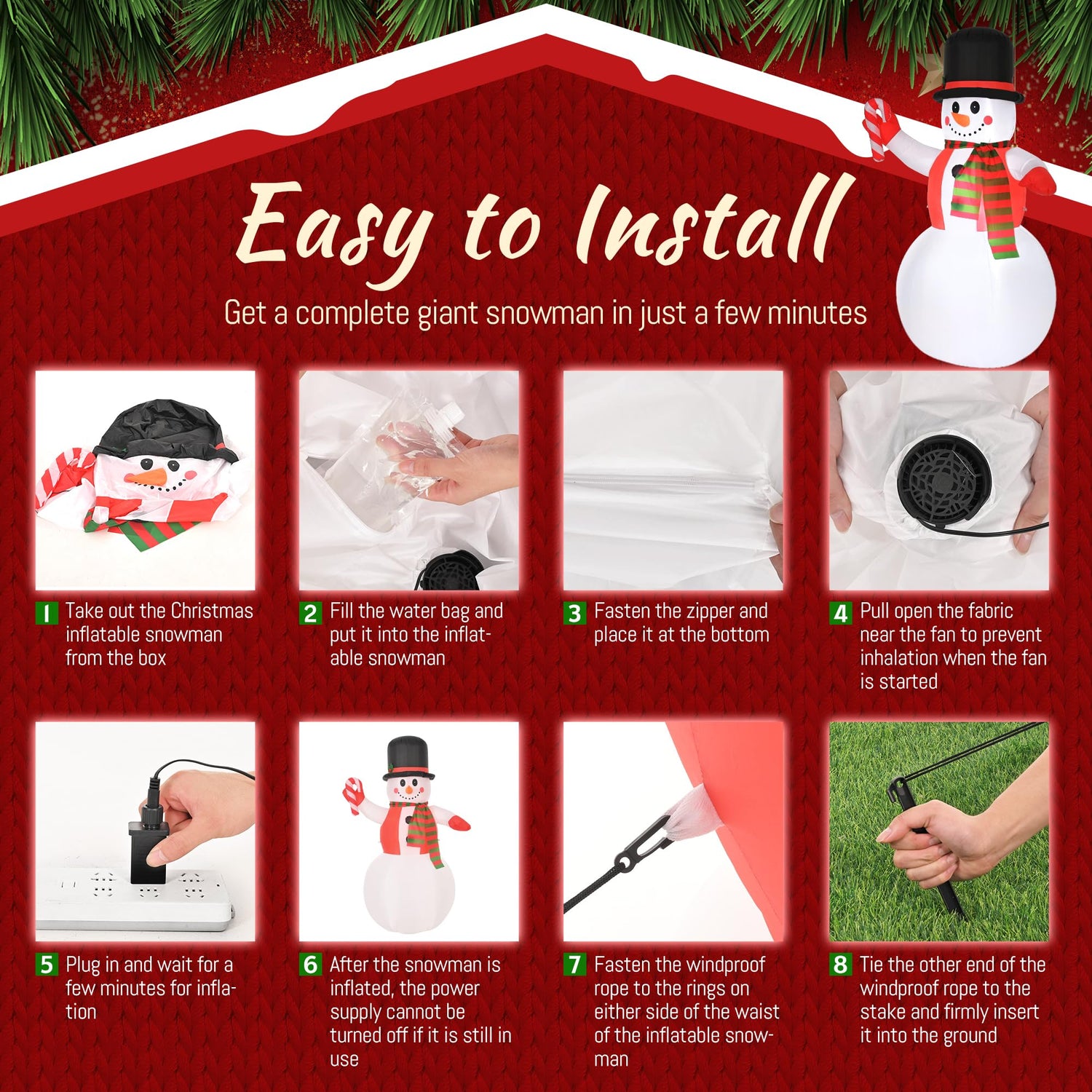 Easy to Install

Get a complete giant snowman in just a few minutes

1 Take out the Christmas inflatable snowman from the box

2 Fill the water bag and put it into the inflatable snowman

3 Fasten the zipper and place it at the bottom

4 Pull open the fabric near the fan to prevent inhalation when the fan is started

5 Plug in and wait for a few minutes for inflation

6 After the snowman is inflated, the power supply cannot be turned off if it is still in use

7 Fasten the windproof rope to the rings on either side of the waist of the inflatable snowman

8 Tie the other end of the windproof rope to the stake and firmly insert it into the ground