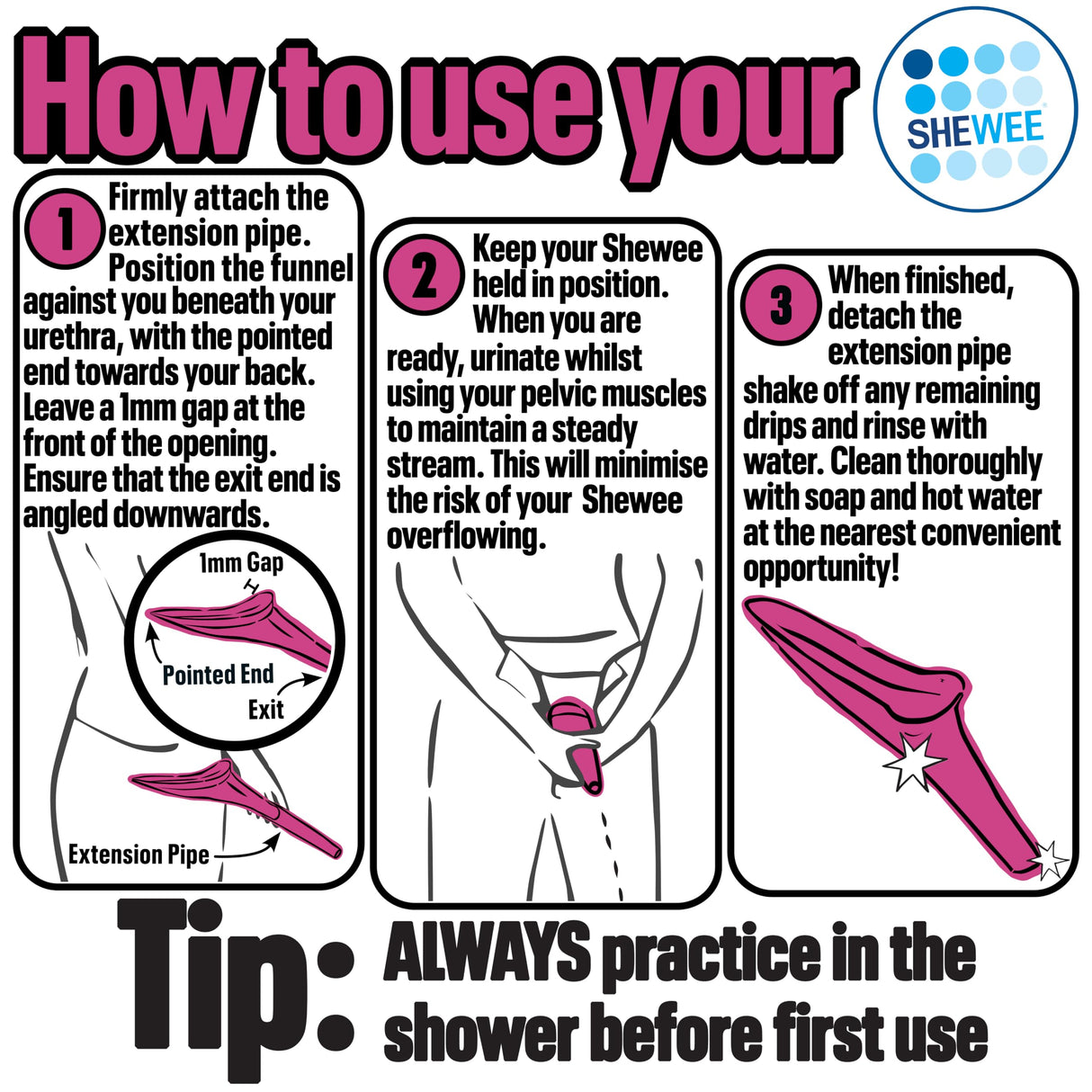 How to use your

SHEWEE

1 Firmly attach the extension pipe. Position the funnel against you beneath your urethra, with the pointed end towards your back. Leave a 1mm gap at the front of the opening. Ensure that the exit end is angled downwards.

1mm Gap

Pointed End

Exit

Extension Pipe

2 Keep your Shewee held in position. When you are ready, urinate whilst using your pelvic muscles to maintain a steady stream. This will minimise the risk of your Shewee overflowing.

3 When finished, detach the extension pipe shake off any remaining drips and rinse with water. Clean thoroughly with soap and hot water at the nearest convenient opportunity!

Tip: ALWAYS practice in the shower before first use