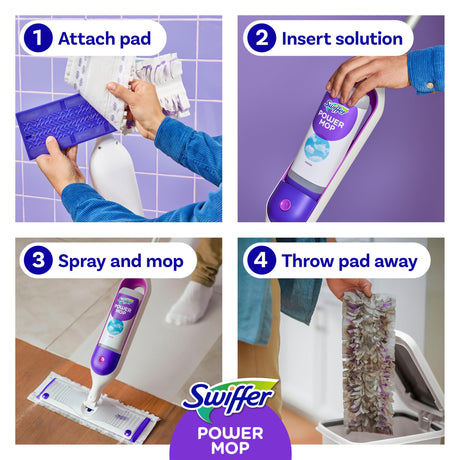 1 Attach pad

2 Insert solution

Swiffer
POWER MOP

3 Spray and mop

Swiffer
POWER MOP

4 Throw pad away

Swiffer
POWER MOP