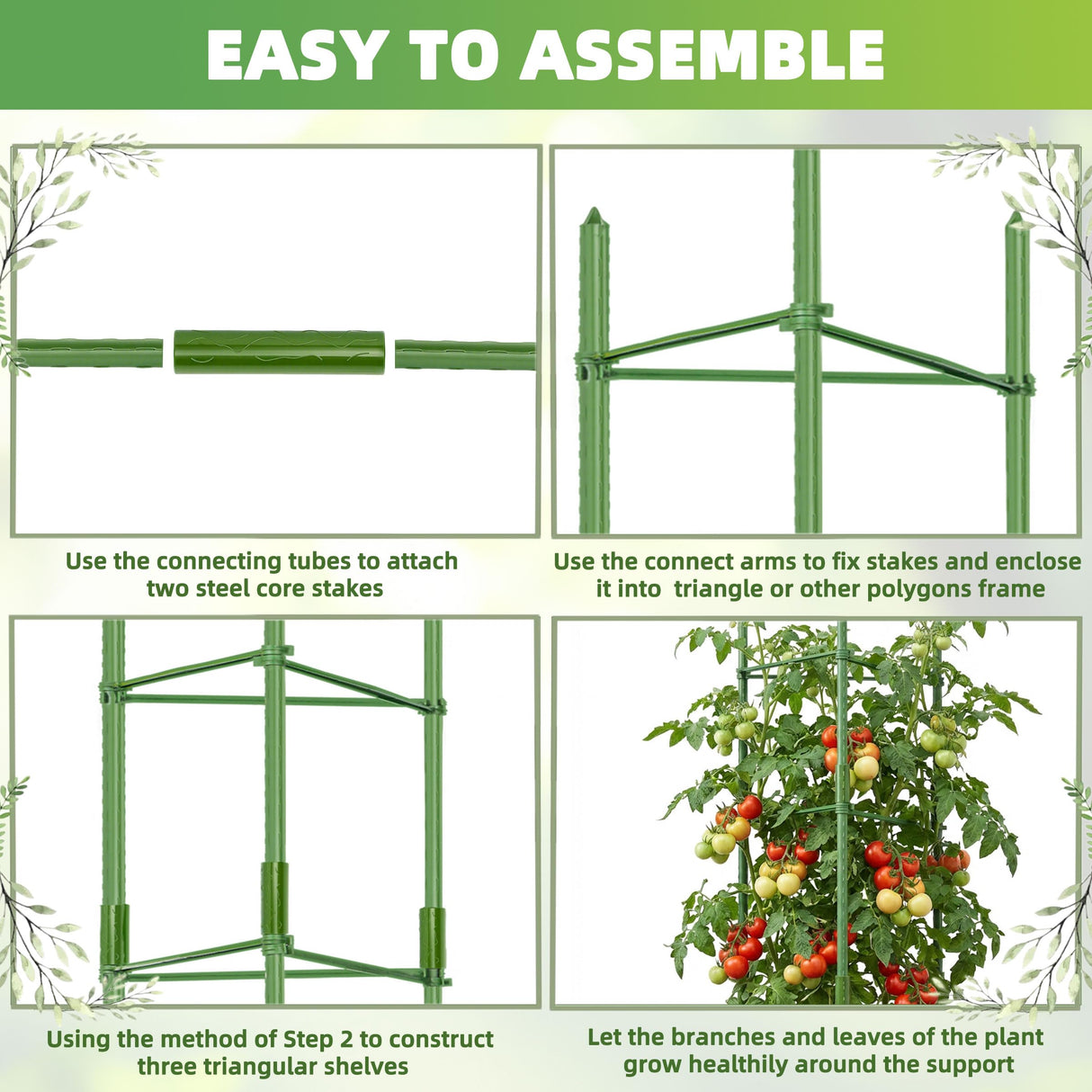 EASY TO ASSEMBLE

Use the connecting tubes to attach two steel core stakes

Use the connect arms to fix stakes and enclose it into triangle or other polygons frame

Using the method of Step 2 to construct three triangular shelves

Let the branches and leaves of the plant grow healthily around the support