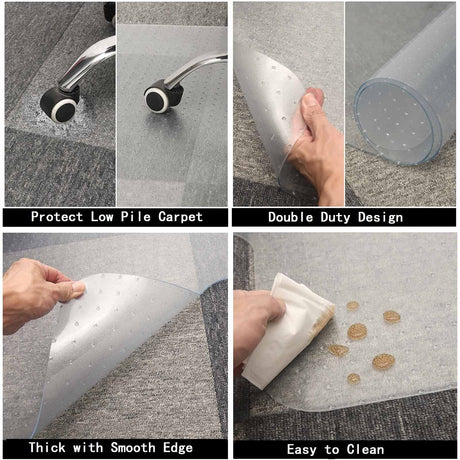 Protect Low Pile Carpet

Double Duty Design

Thick with Smooth Edge

Easy to Clean