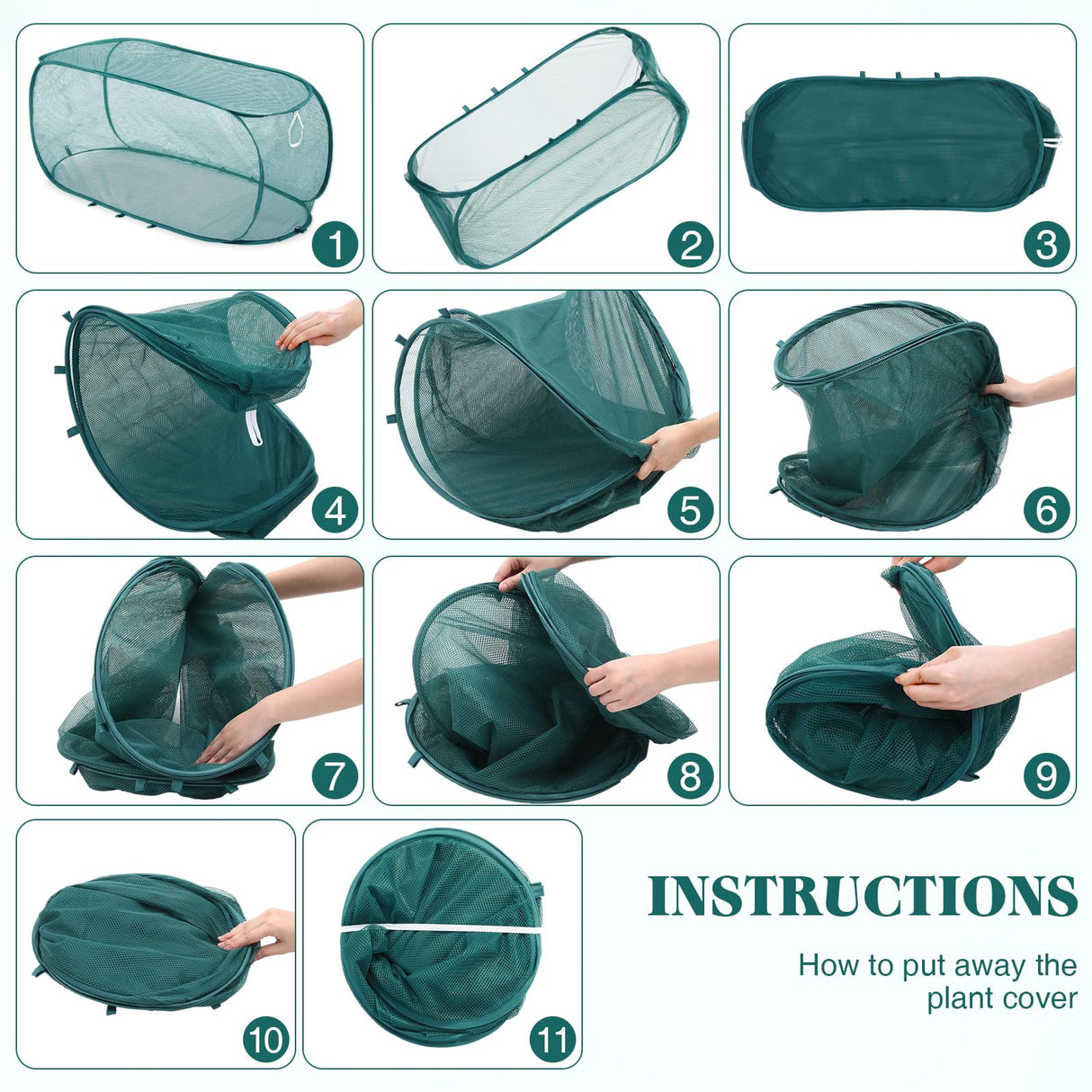 1

2

3

4

5

6

7

8

9

10

11

INSTRUCTIONS

How to put away the plant cover