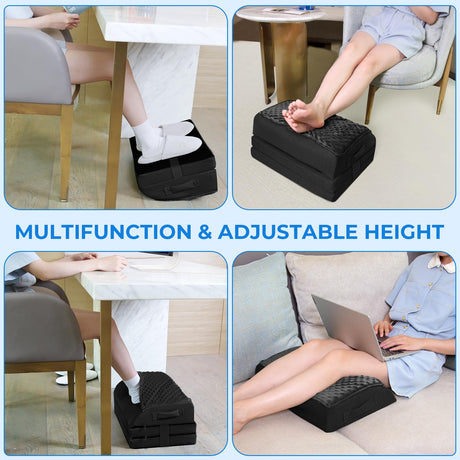 MULTIFUNCTION & ADJUSTABLE HEIGHT