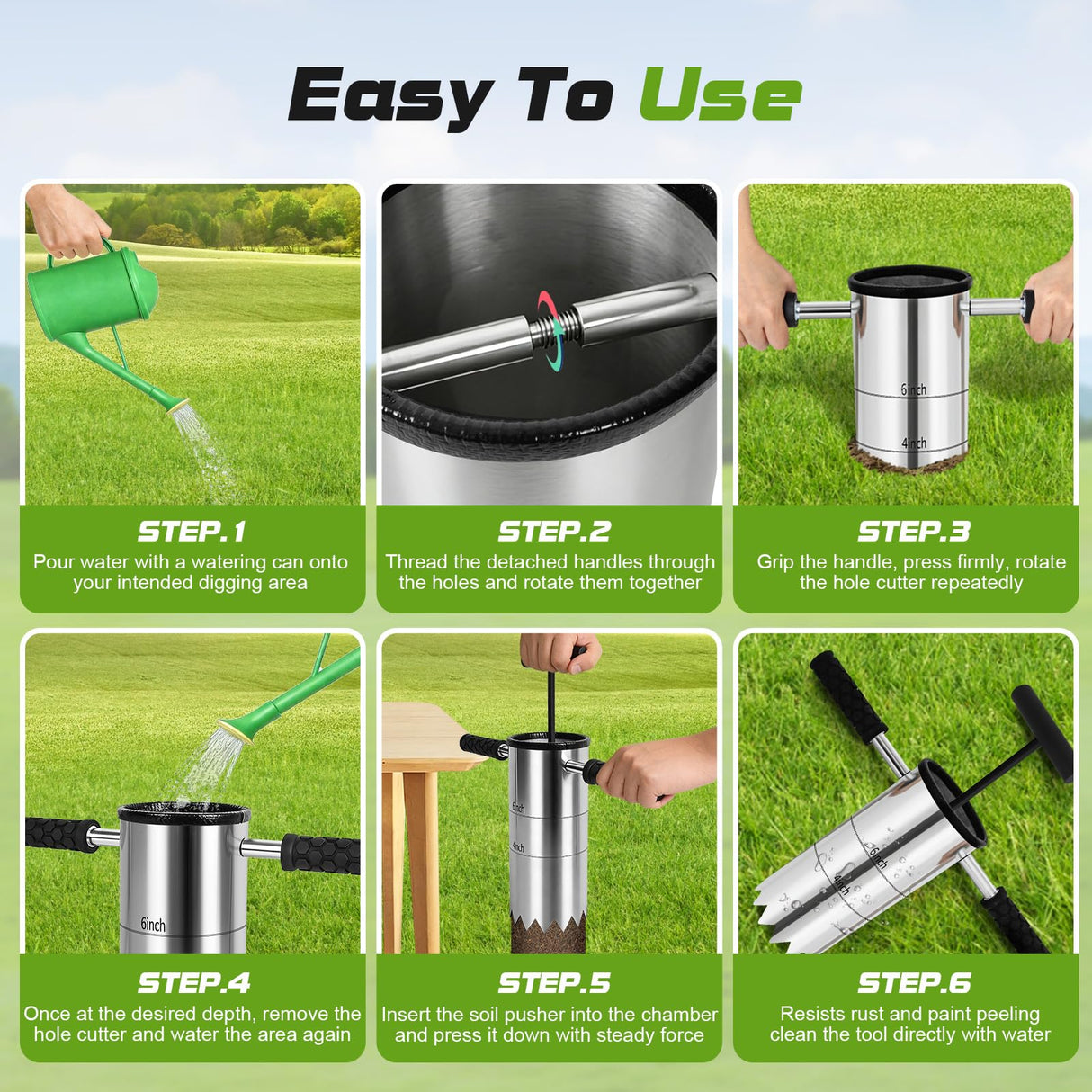 Easy To Use

6inch
4inch

STEP.1
Pour water with a watering can onto your intended digging area

STEP.2
Thread the detached handles through the holes and rotate them together

STEP.3
Grip the handle, press firmly, rotate the hole cutter repeatedly

6inch

6inch
4inch

6inch
4inch

STEP.4
Once at the desired depth, remove the hole cutter and water the area again

STEP.5
Insert the soil pusher into the chamber and press it down with steady force

STEP.6
Resists rust and paint peeling clean the tool directly with water