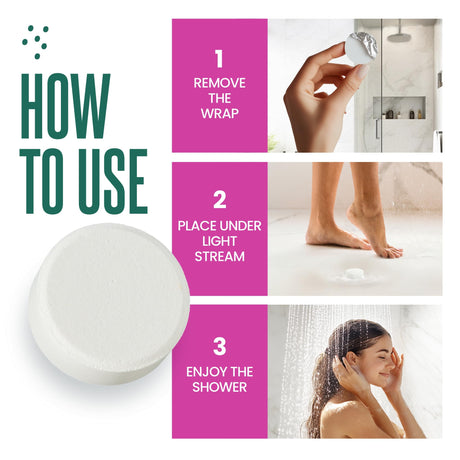 HOW TO USE

1
REMOVE THE WRAP

2
PLACE UNDER LIGHT STREAM

3
ENJOY THE SHOWER