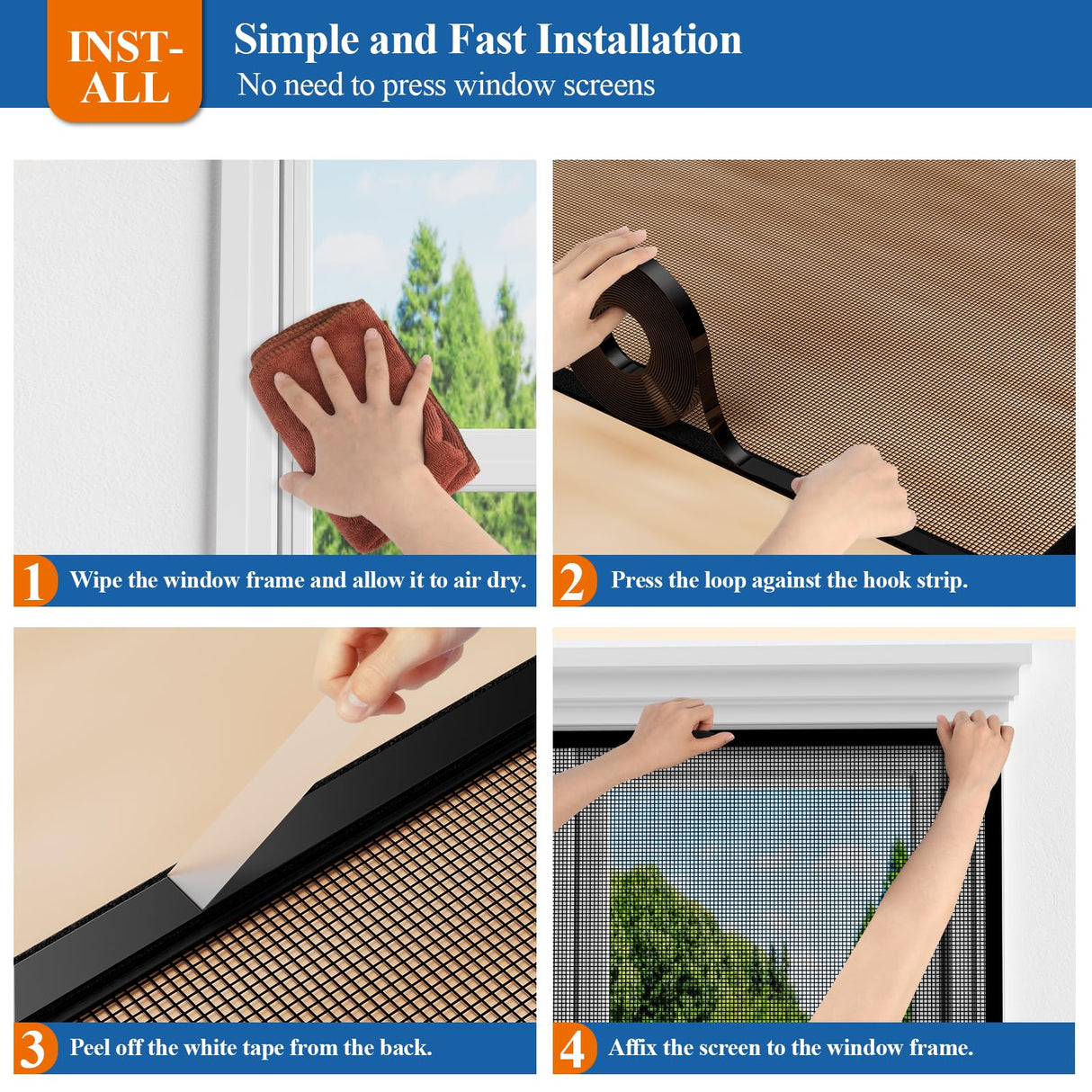 INST-ALL

Simple and Fast Installation
No need to press window screens

1 Wipe the window frame and allow it to air dry.

2 Press the loop against the hook strip.

3 Peel off the white tape from the back.

4 Affix the screen to the window frame.