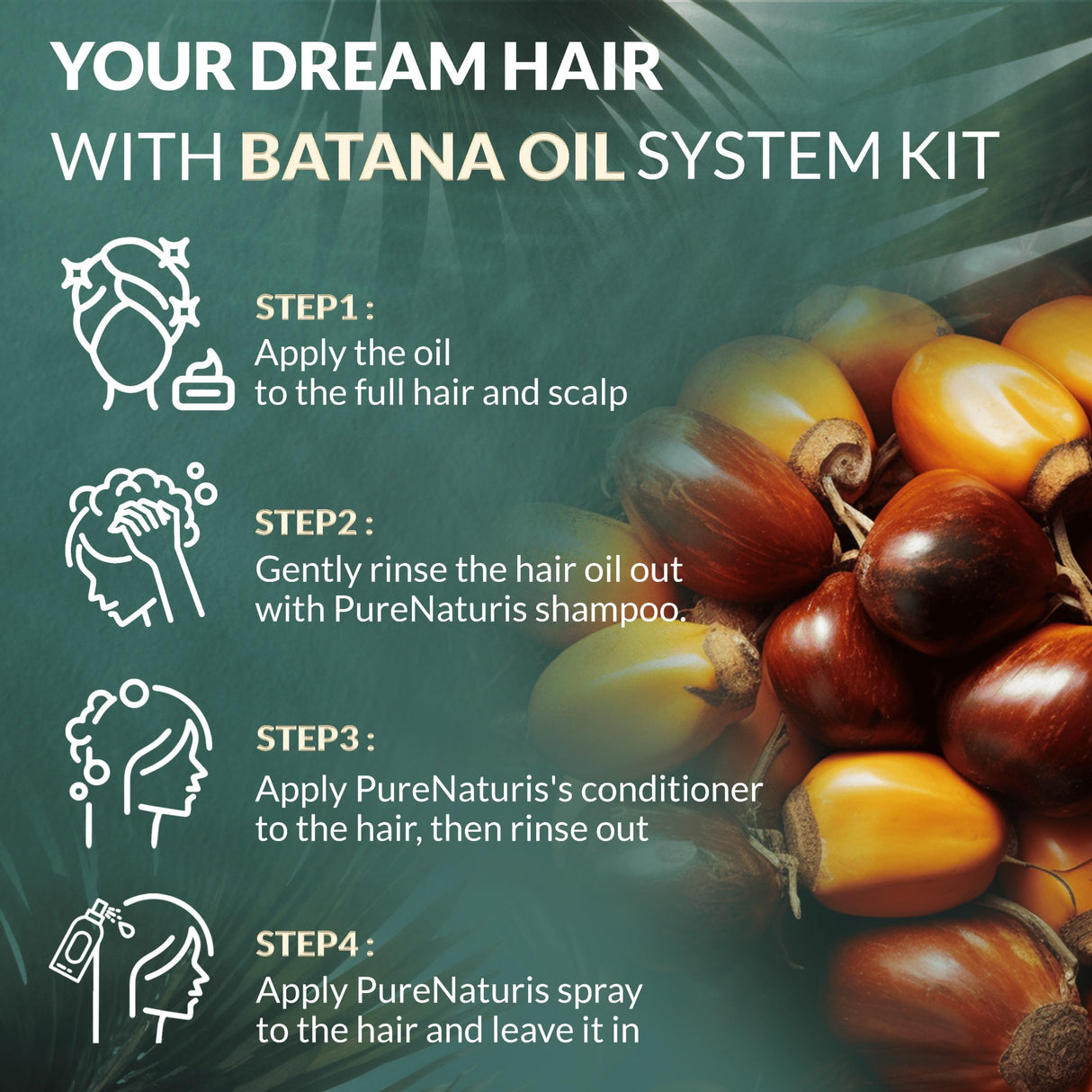 YOUR DREAM HAIR
WITH BATANA OIL SYSTEM KIT

STEP1 :
Apply the oil to the full hair and scalp

STEP2 :
Gently rinse the hair oil out with PureNaturis shampoo.

STEP3 :
Apply PureNaturis's conditioner to the hair, then rinse out

STEP4 :
Apply PureNaturis spray to the hair and leave it in