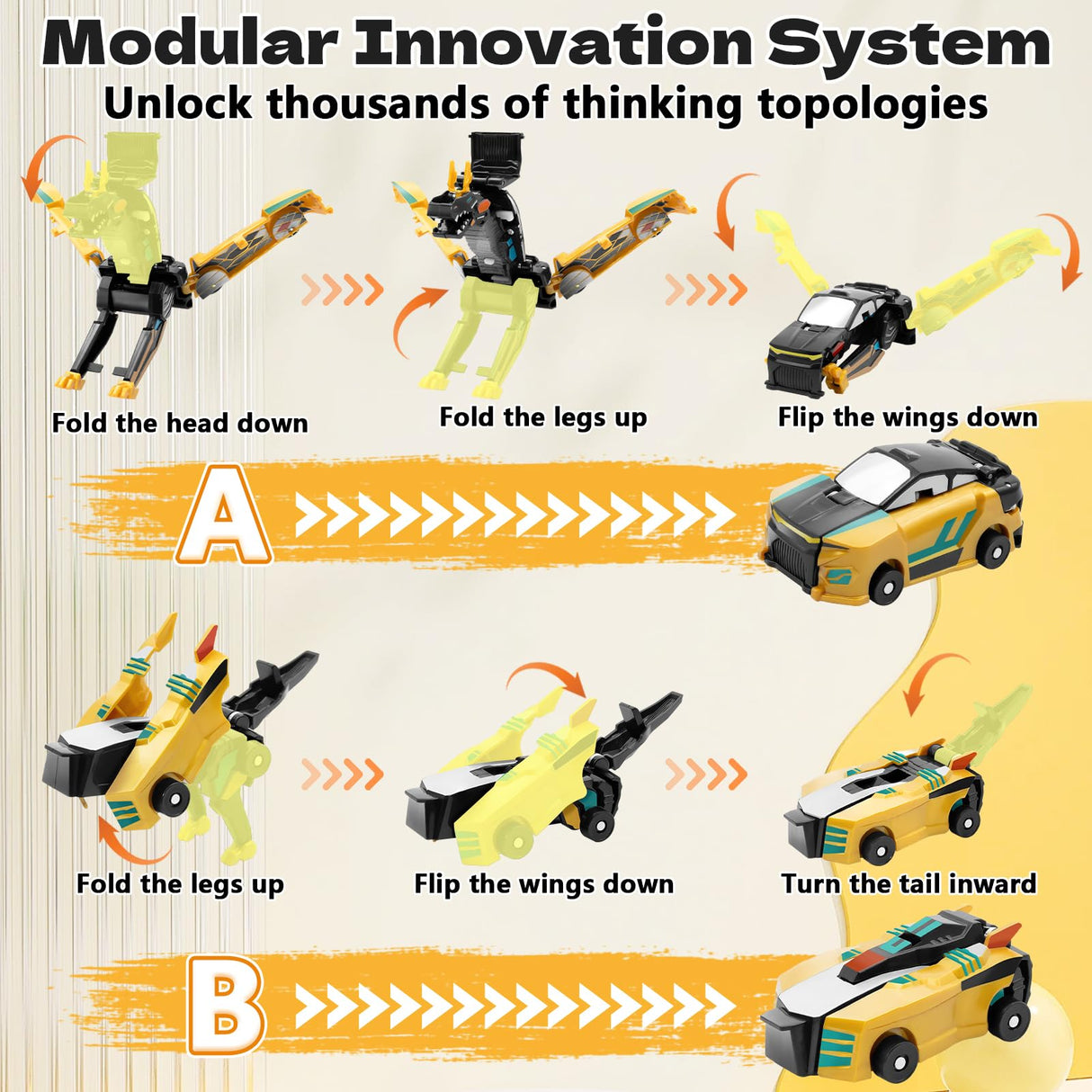 Modular Innovation System
Unlock thousands of thinking topologies

Fold the head down

Fold the legs up

Flip the wings down

A

Fold the legs up

Flip the wings down

Turn the tail inward

B