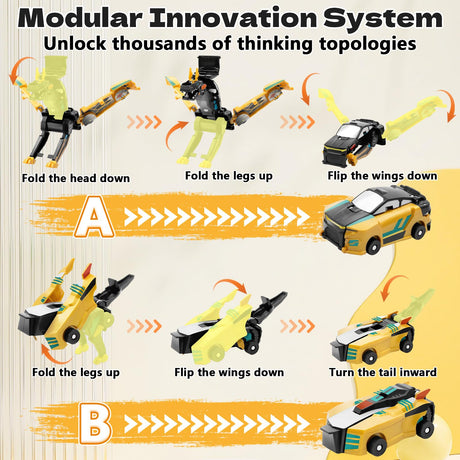 Modular Innovation System
Unlock thousands of thinking topologies

Fold the head down

Fold the legs up

Flip the wings down

A

Fold the legs up

Flip the wings down

Turn the tail inward

B