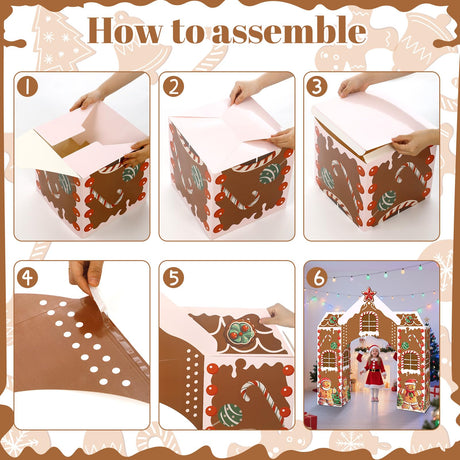 How to assemble

1

2

3

4

5

6