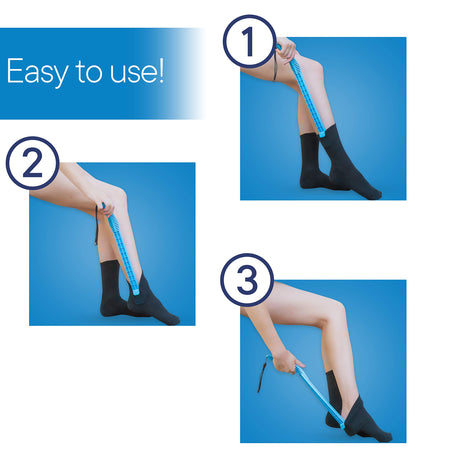 Easy to use!

1

2

3