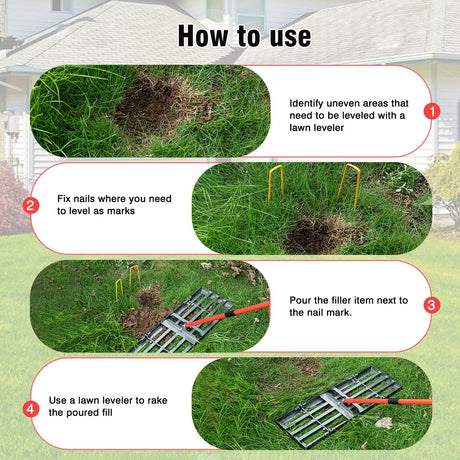 How to use

Identify uneven areas that need to be leveled with a lawn leveler

1

2

Fix nails where you need to level as marks

Pour the filler item next to the nail mark.

3

4

Use a lawn leveler to rake the poured fill