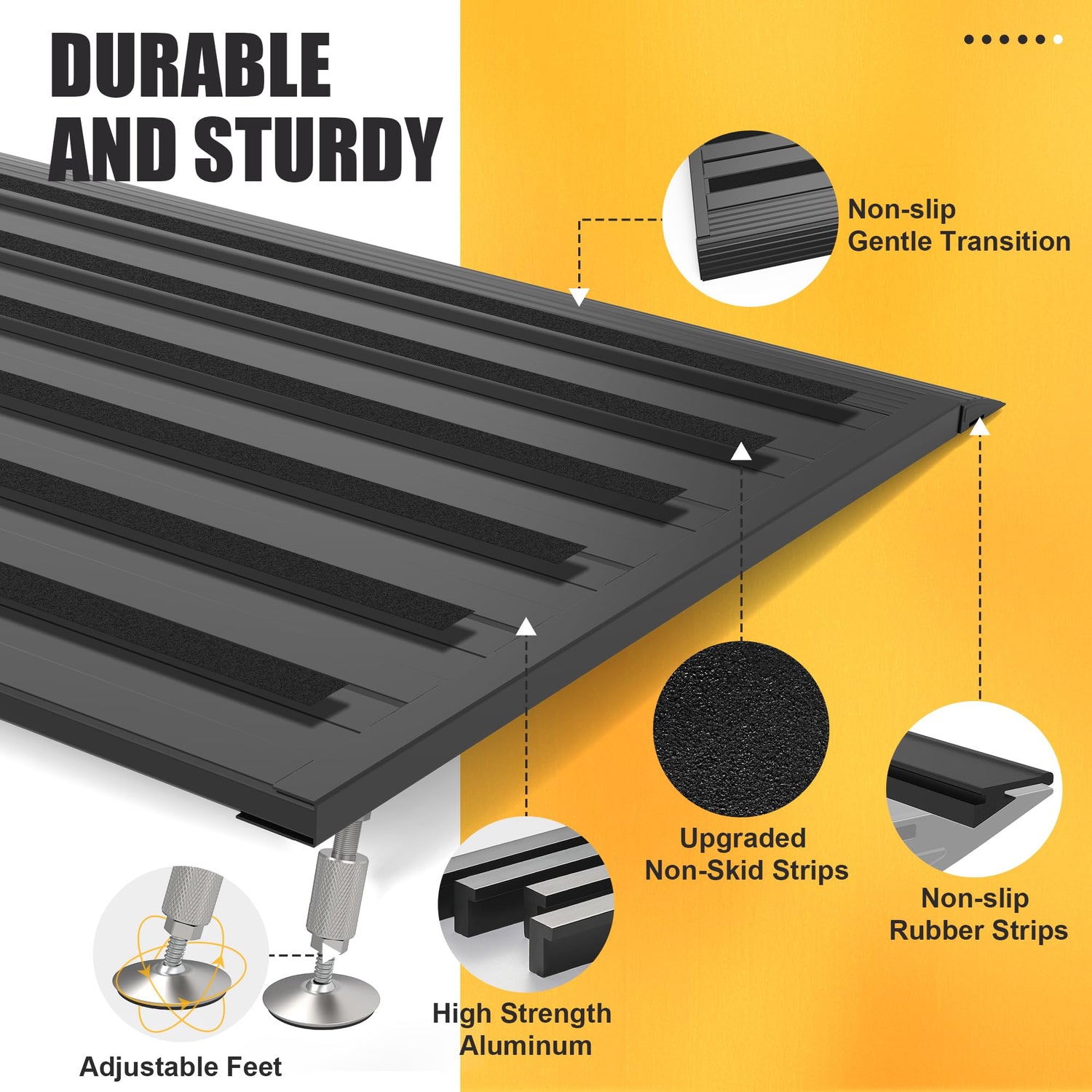 DURABLE AND STURDY

Non-slip
Gentle Transition

Upgraded
Non-Skid Strips

Non-slip
Rubber Strips

High Strength
Aluminum

Adjustable Feet