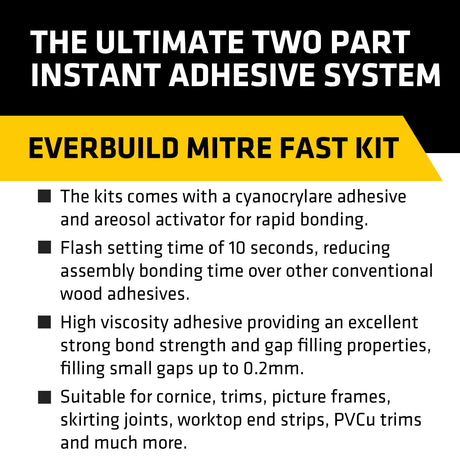 THE ULTIMATE TWO PART INSTANT ADHESIVE SYSTEM

EVERBUILD MITRE FAST KIT

■ The kits comes with a cyanocrylare adhesive and areosol activator for rapid bonding.

■ Flash setting time of 10 seconds, reducing assembly bonding time over other conventional wood adhesives.

■ High viscosity adhesive providing an excellent strong bond strength and gap filling properties, filling small gaps up to 0.2mm.

■ Suitable for cornice, trims, picture frames, skirting joints, worktop end strips, PVCu trims and much more.