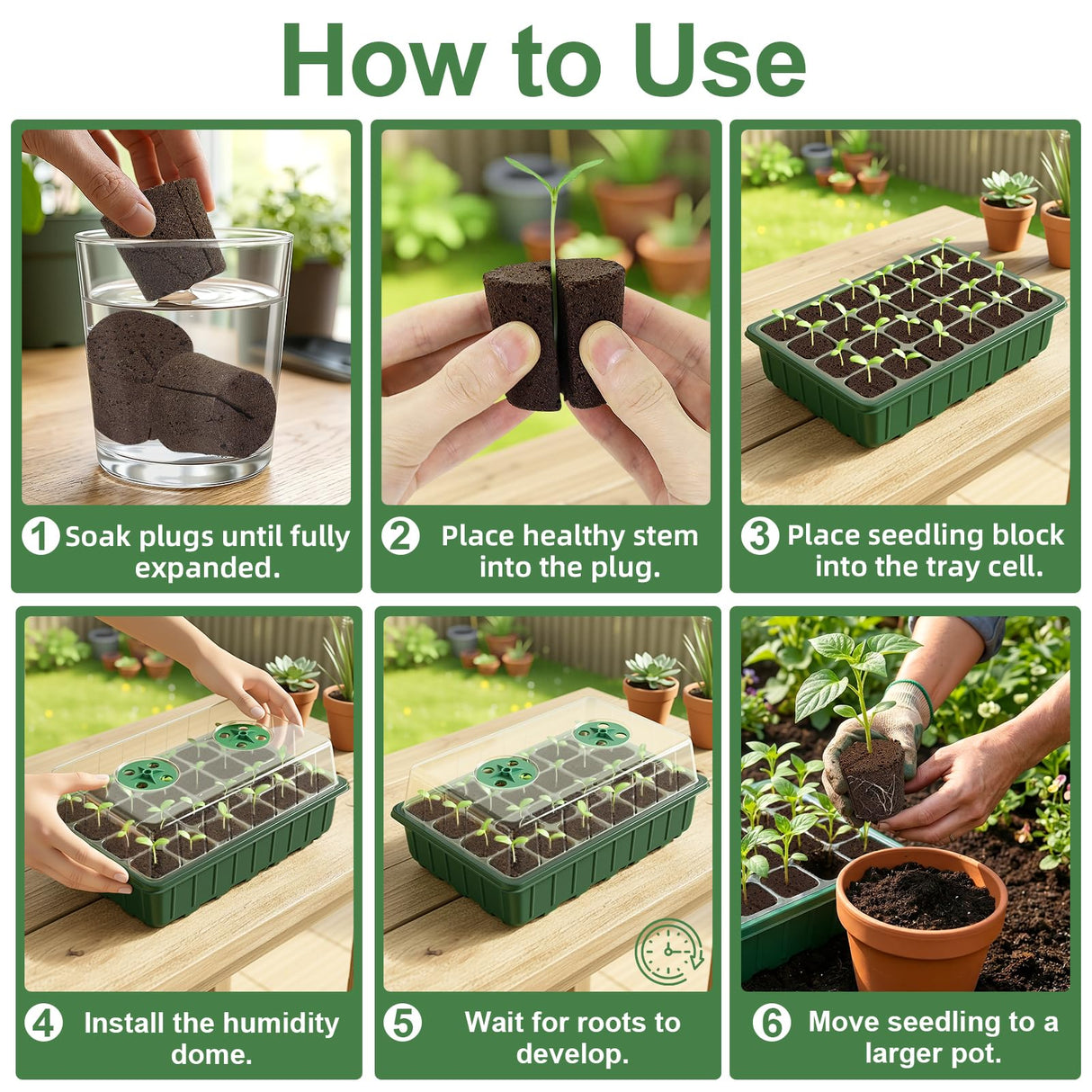 How to Use

1 Soak plugs until fully expanded.

2 Place healthy stem into the plug.

3 Place seedling block into the tray cell.

4 Install the humidity dome.

5 Wait for roots to develop.

6 Move seedling to a larger pot.